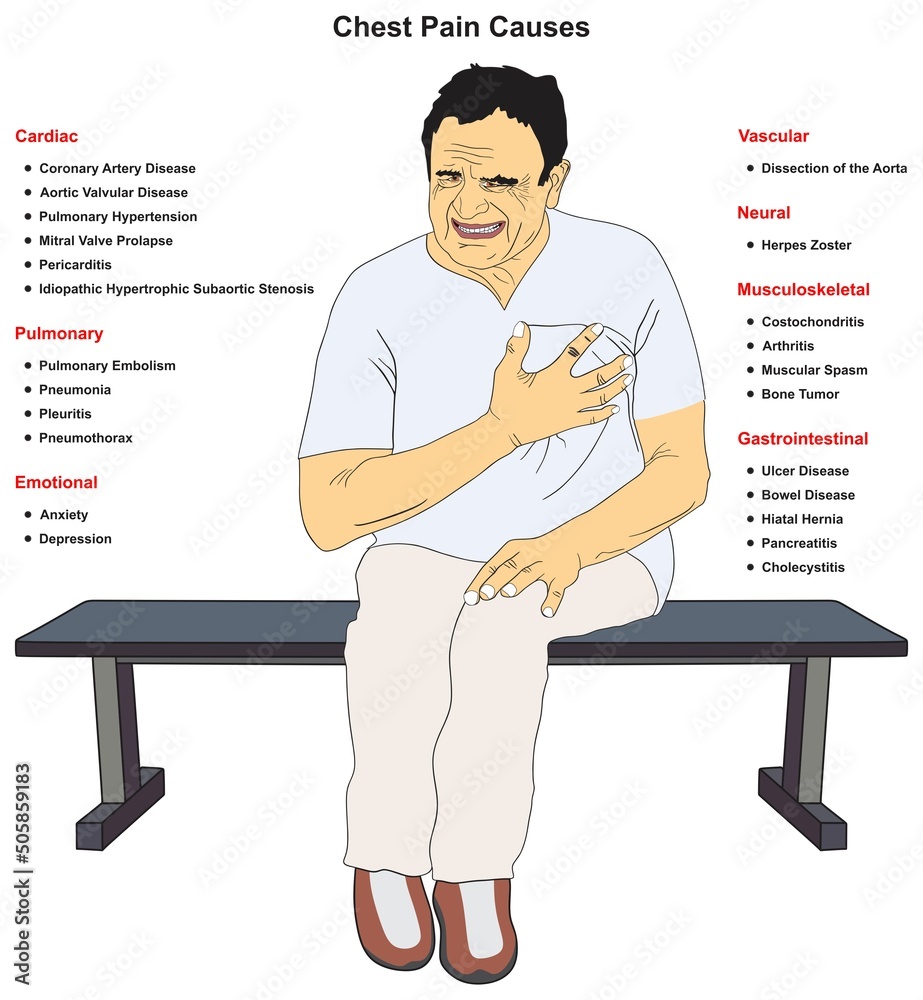 Chest Pain Causes

Cardiac
- Coronary Artery Disease
- Aortic Valvular Disease
- Pulmonary Hypertension
- Mitral Valve Prolapse
- Pericarditis
- Idiopathic Hypertrophic Subaortic Stenosis

Pulmonary
- Pulmonary Embolism
- Pneumonia
- Pleuritis
- Pneumothorax

Emotional
- Anxiety
- Depression

Vascular
- Dissection of the Aorta

Neural
- Herpes Zoster

Musculoskeletal
- Costochondritis
- Arthritis
- Muscular Spasm
- Bone Tumor

Gastrointestinal
- Ulcer Disease
- Bowel Disease
- Hiatal Hernia
- Pancreatitis
- Cholecystitis

Adobe Stock | #505859183