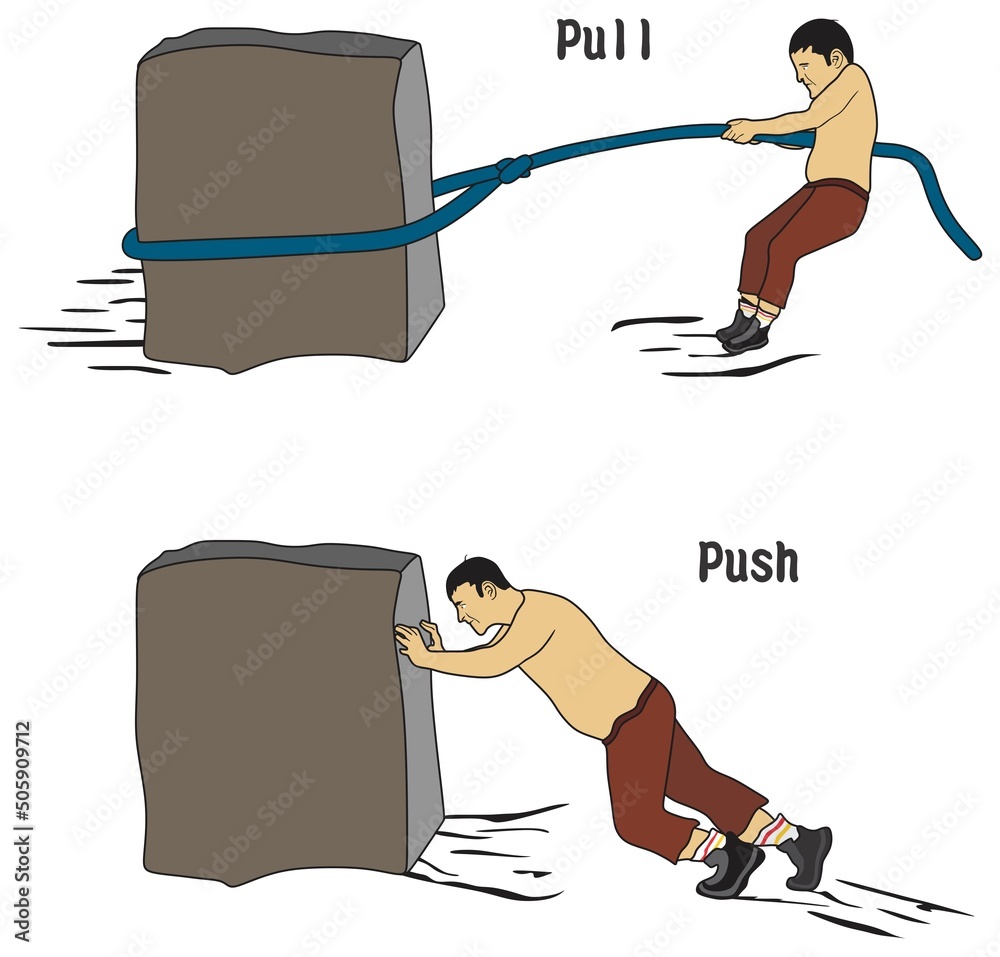 Pull

Push

Adobe Stock | #505909712