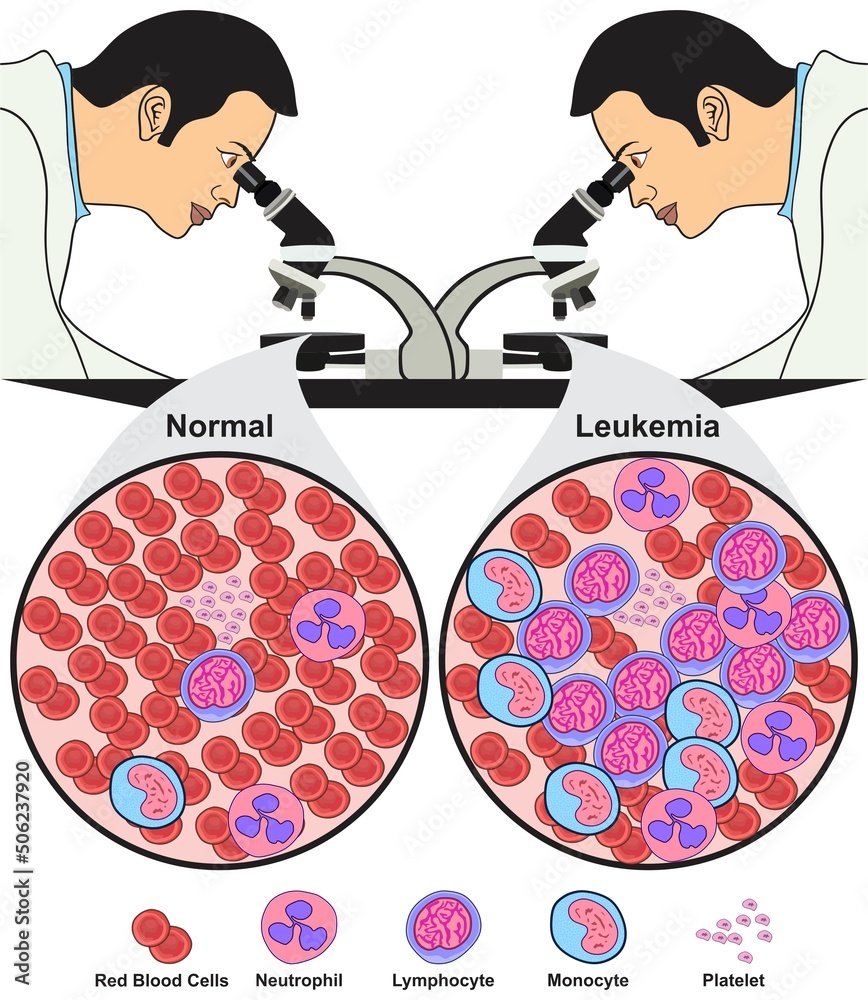 Normal

Leukemia

Red Blood Cells

Neutrophil

Lymphocyte

Monocyte

Platelet

Adobe Stock | #506237920