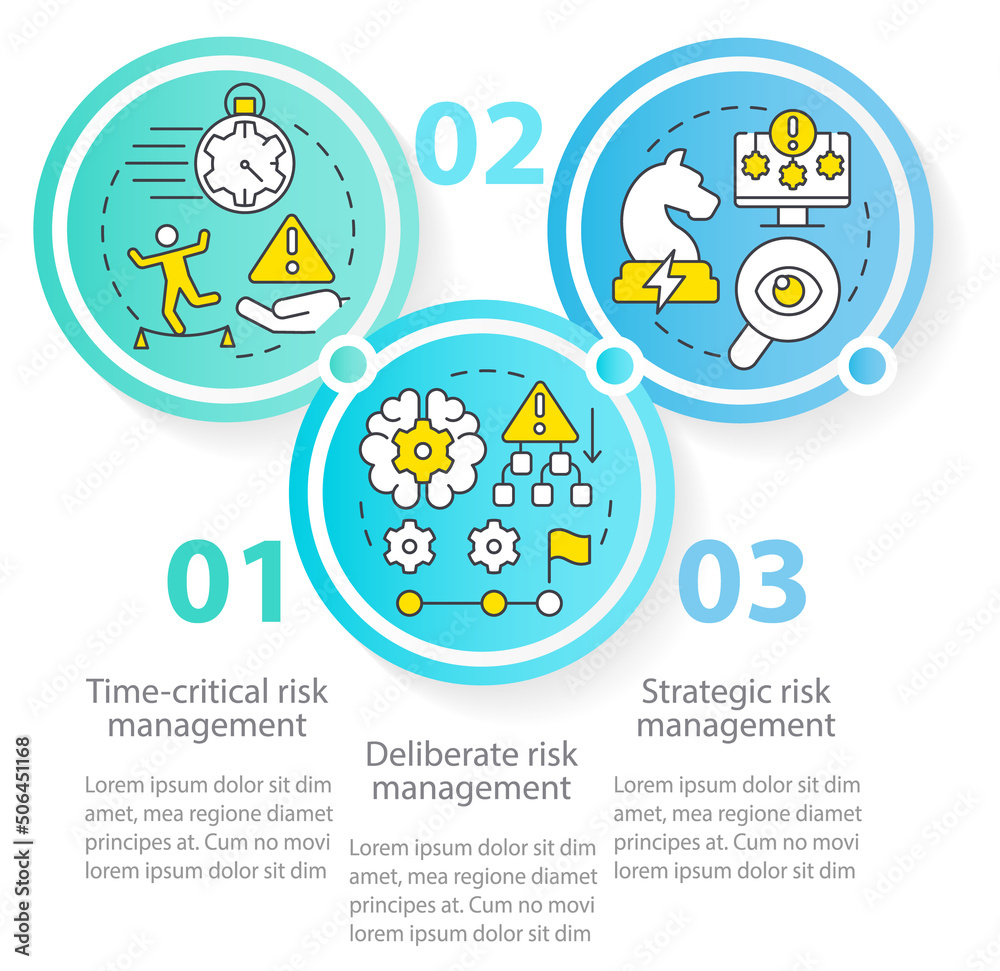 02

01

03

Time-critical risk management

Lorem ipsum dolor sit dim amet, mea regione diamet principes at. Cum no movi lorem ipsum dolor sit dim

Deliberate risk management

Lorem ipsum dolor sit dim amet, mea regione diamet principes at. Cum no movi lorem ipsum dolor sit dim

Strategic risk management

Lorem ipsum dolor sit dim amet, mea regione diamet principes at. Cum no movi lorem ipsum dolor sit dim

Adobe Stock | #506451168