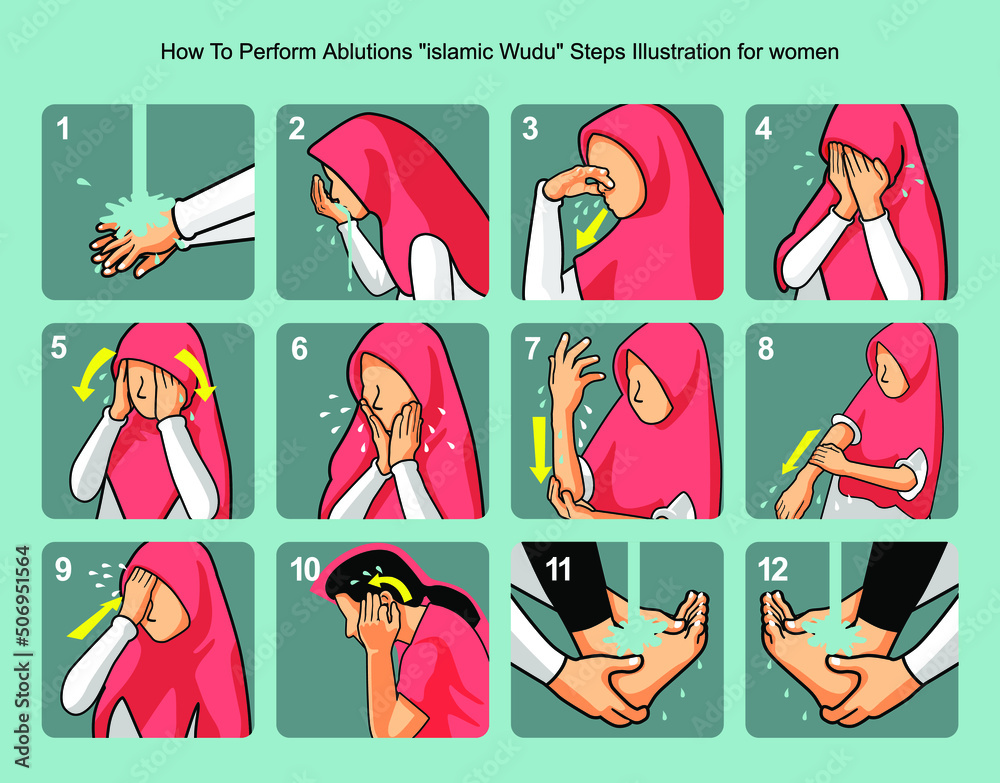 How To Perform Ablutions "islamic Wudu" Steps Illustration for women

1

2

3

4

5

6

7

8

9

10

11

12

Adobe Stock | #506951564