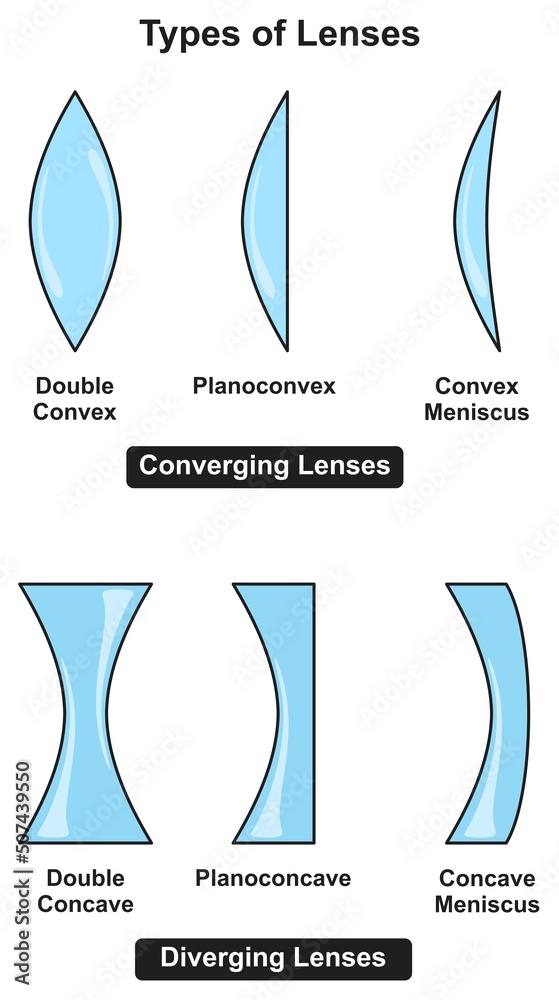 Types of Lenses

Double Convex

Planoconvex

Convex Meniscus

Converging Lenses

Double Concave

Planoconcave

Concave Meniscus

Diverging Lenses

Adobe Stock | #507439550