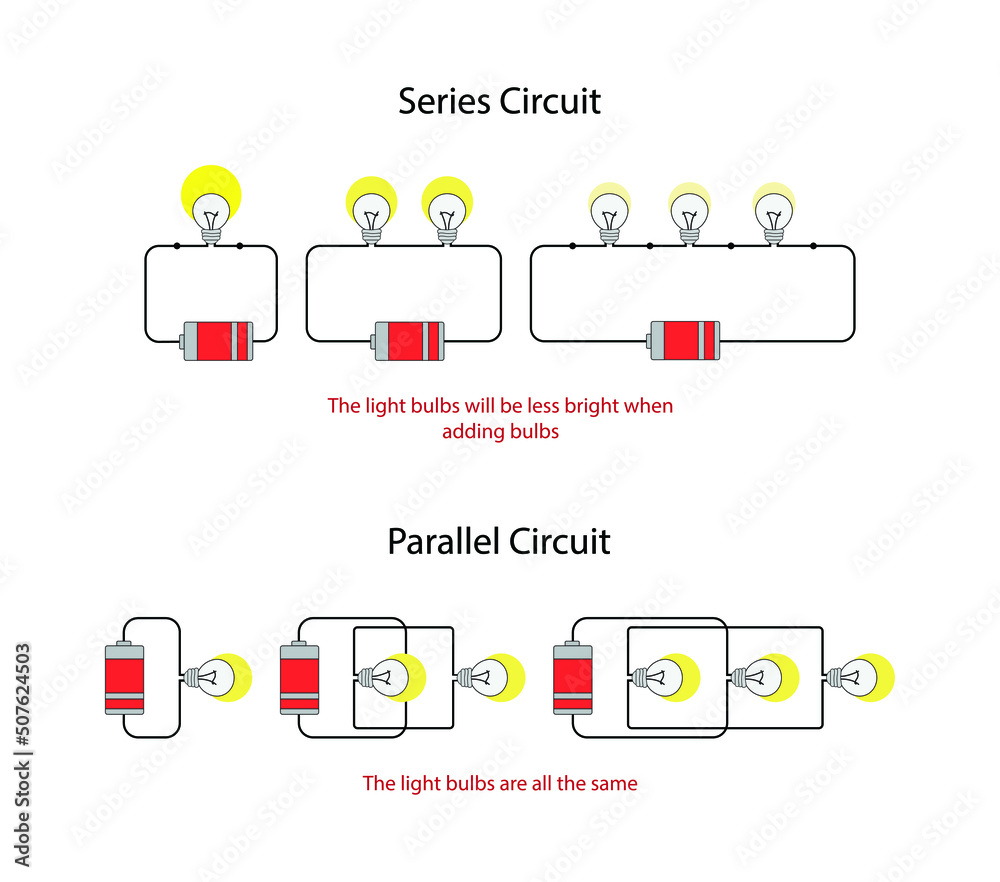 Series Circuit

The light bulbs will be less bright when adding bulbs

Parallel Circuit

The light bulbs are all the same

Adobe Stock | #507624503