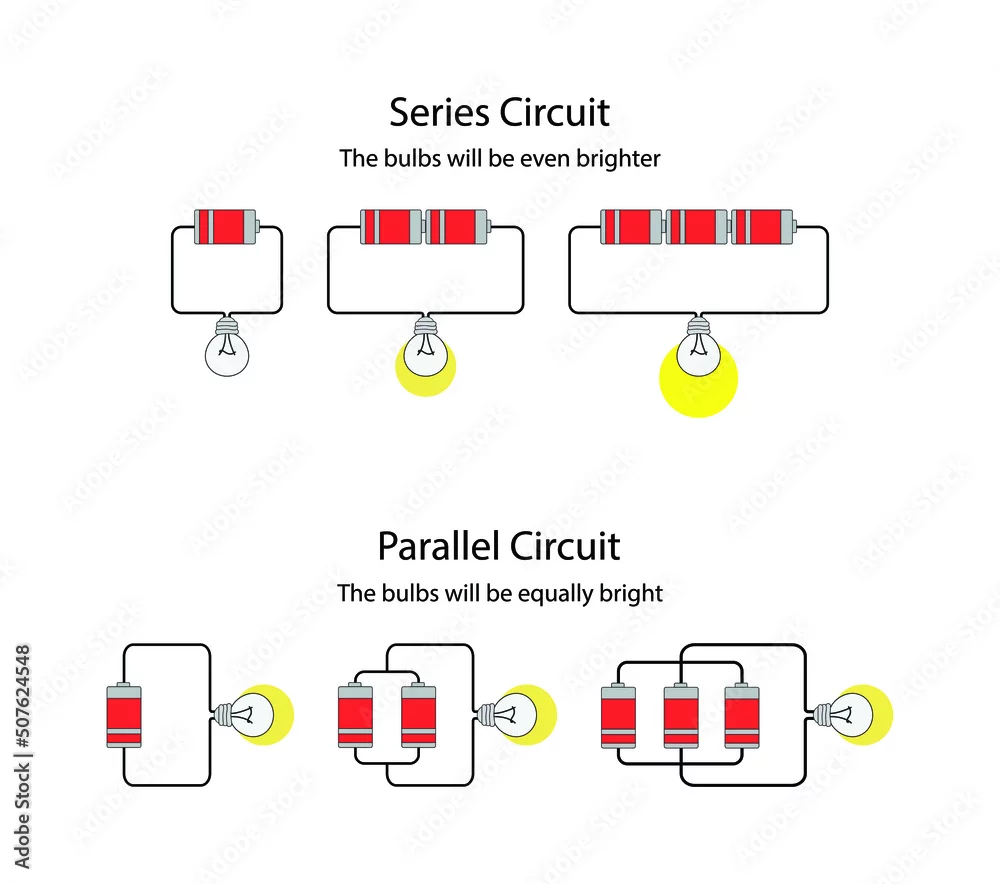 Series Circuit
The bulbs will be even brighter

Parallel Circuit
The bulbs will be equally bright

Adobe Stock | #507624548