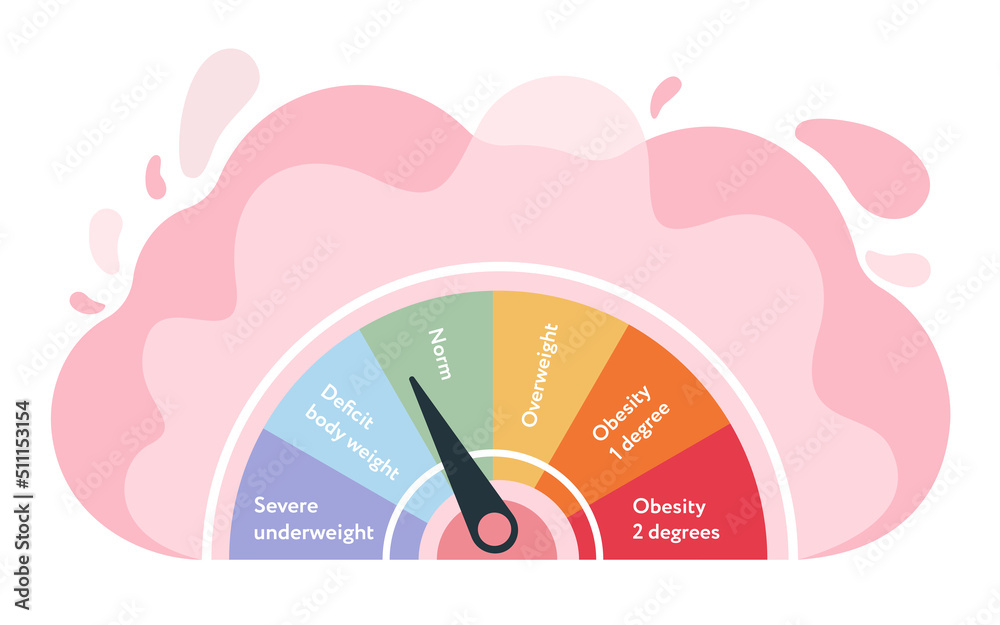 Severe underweight
Deficit body weight
Norm
Overweight
Obesity 1 degree
Obesity 2 degrees
Adobe Stock | #511153154