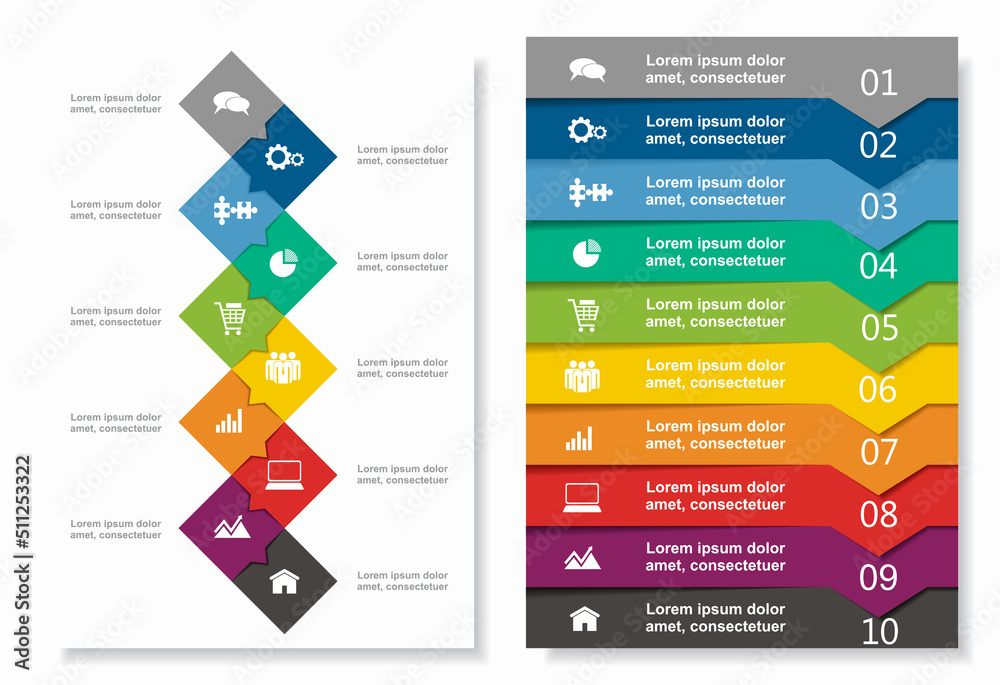 Lorem ipsum dolor amet, consectetuer

Lorem ipsum dolor amet, consectetuer

Lorem ipsum dolor amet, consectetuer

Lorem ipsum dolor amet, consectetuer

Lorem ipsum dolor amet, consectetuer

Lorem ipsum dolor amet, consectetuer

Lorem ipsum dolor amet, consectetuer

Lorem ipsum dolor amet, consectetuer

Lorem ipsum dolor amet, consectetuer

Lorem ipsum dolor amet, consectetuer

Lorem ipsum dolor amet, consectetuer 01

Lorem ipsum dolor amet, consectetuer 02

Lorem ipsum dolor amet, consectetuer 03

Lorem ipsum dolor amet, consectetuer 04

Lorem ipsum dolor amet, consectetuer 05

Lorem ipsum dolor amet, consectetuer 06

Lorem ipsum dolor amet, consectetuer 07

Lorem ipsum dolor amet, consectetuer 08

Lorem ipsum dolor amet, consectetuer 09

Lorem ipsum dolor amet, consectetuer 10

Adobe Stock | #511253322