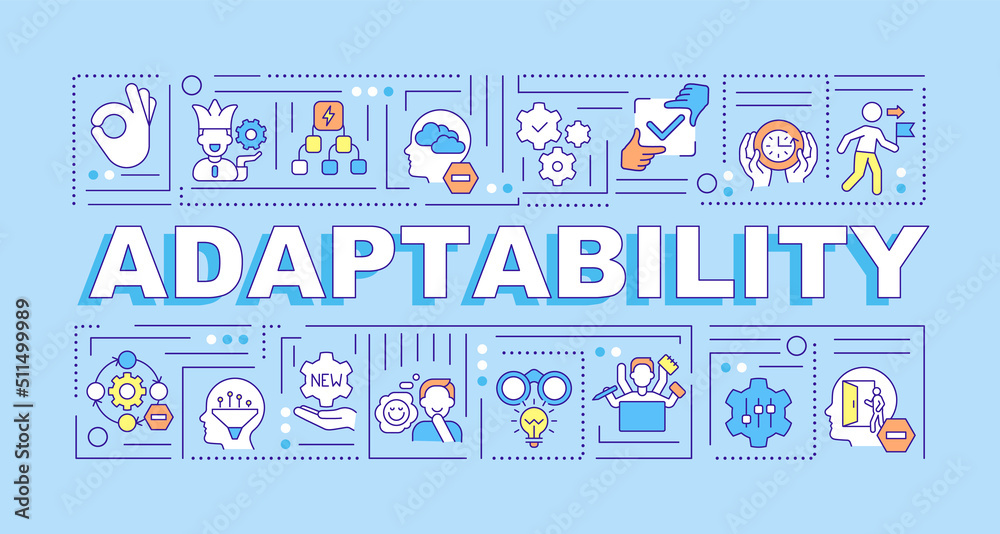 ADAPTABILITY

NEW

Adobe Stock | #511499989