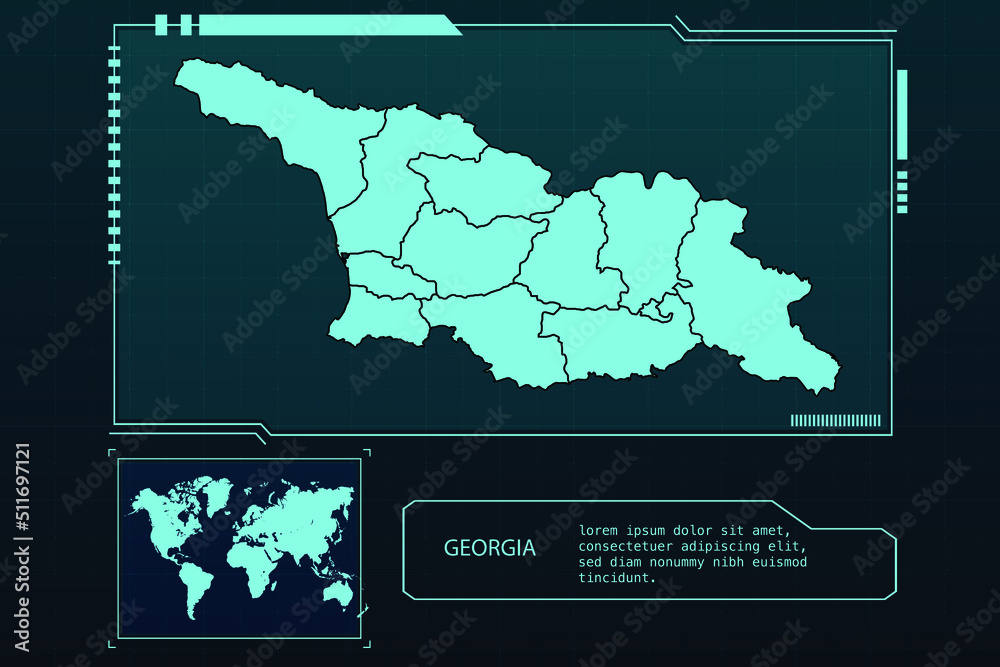 GEORGIA

lorem ipsum dolor sit amet, consectetuer adipiscing elit, sed diam nonummy nibh euismod tincidunt.

Adobe Stock | #511697121