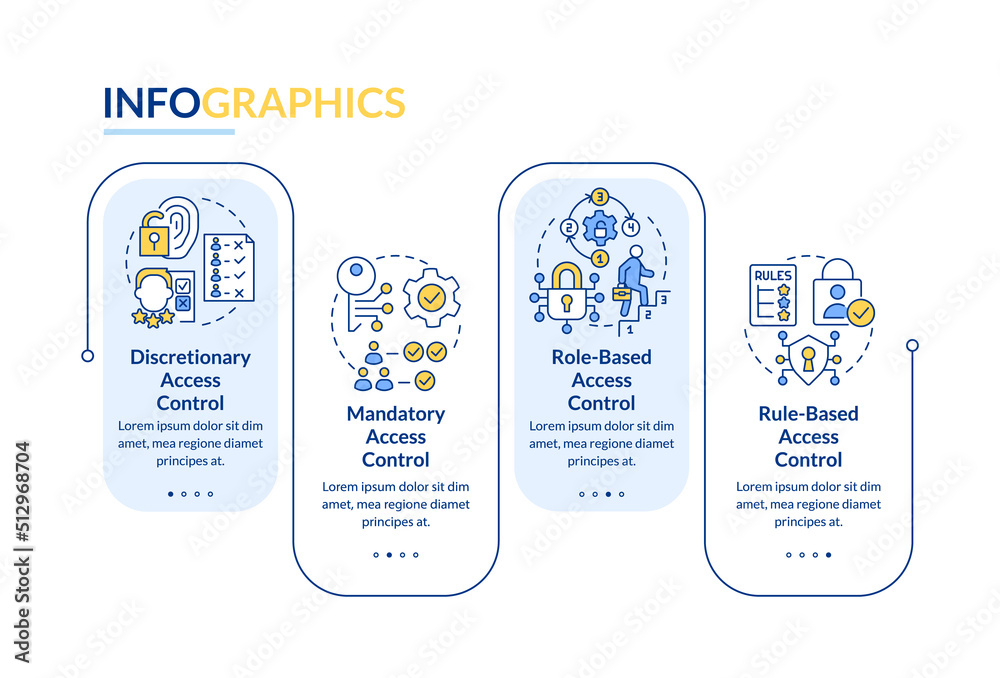 INFOGRAPHICS

Discretionary Access Control
Lorem ipsum dolor sit dim amet, mea regione diamet principes at.

Mandatory Access Control
Lorem ipsum dolor sit dim amet, mea regione diamet principes at.

3
2
4
1
1
2
3
Role-Based Access Control
Lorem ipsum dolor sit dim amet, mea regione diamet principes at.

RULES
Rule-Based Access Control
Lorem ipsum dolor sit dim amet, mea regione diamet principes at.

Adobe Stock | #512968704