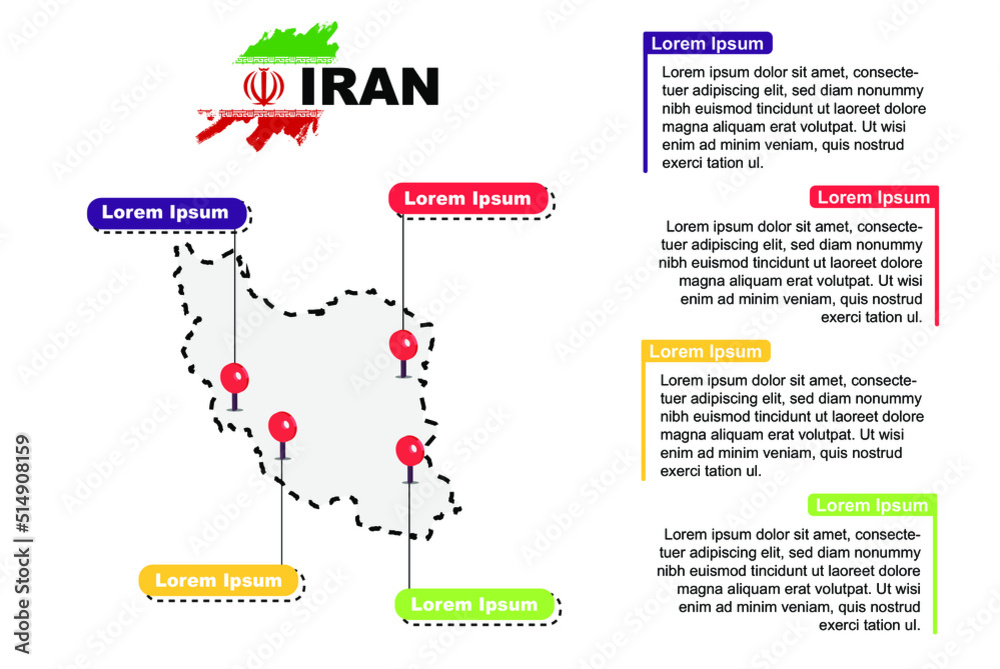 IRAN

Lorem Ipsum

Lorem Ipsum

Lorem Ipsum

Lorem Ipsum

Lorem Ipsum

Lorem ipsum dolor sit amet, consectetuer adipiscing elit, sed diam nonummy nibh euismod tincidunt ut laoreet dolore magna aliquam erat volutpat. Ut wisi enim ad minim veniam, quis nostrud exerci tation ul.

Lorem Ipsum

Lorem ipsum dolor sit amet, consectetuer adipiscing elit, sed diam nonummy nibh euismod tincidunt ut laoreet dolore magna aliquam erat volutpat. Ut wisi enim ad minim veniam, quis nostrud exerci tation ul.

Lorem Ipsum

Lorem ipsum dolor sit amet, consectetuer adipiscing elit, sed diam nonummy nibh euismod tincidunt ut laoreet dolore magna aliquam erat volutpat. Ut wisi enim ad minim veniam, quis nostrud exerci tation ul.

Lorem Ipsum

Lorem ipsum dolor sit amet, consectetuer adipiscing elit, sed diam nonummy nibh euismod tincidunt ut laoreet dolore magna aliquam erat volutpat. Ut wisi enim ad minim veniam, quis nostrud exerci tation ul.

Adobe Stock | #514908159