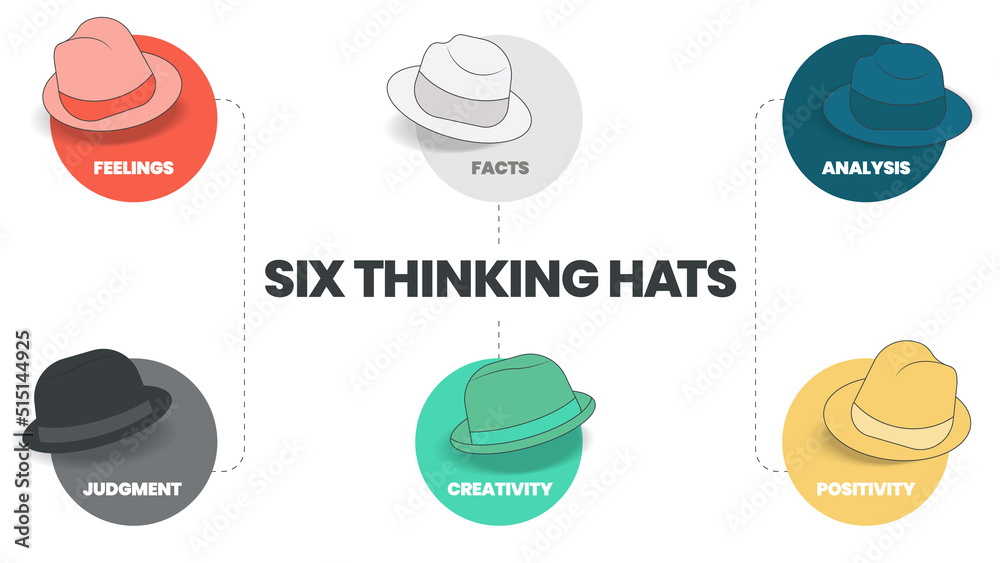 FEELINGS

FACTS

ANALYSIS

SIX THINKING HATS

JUDGMENT

CREATIVITY

POSITIVITY

Adobe Stock | #515144925