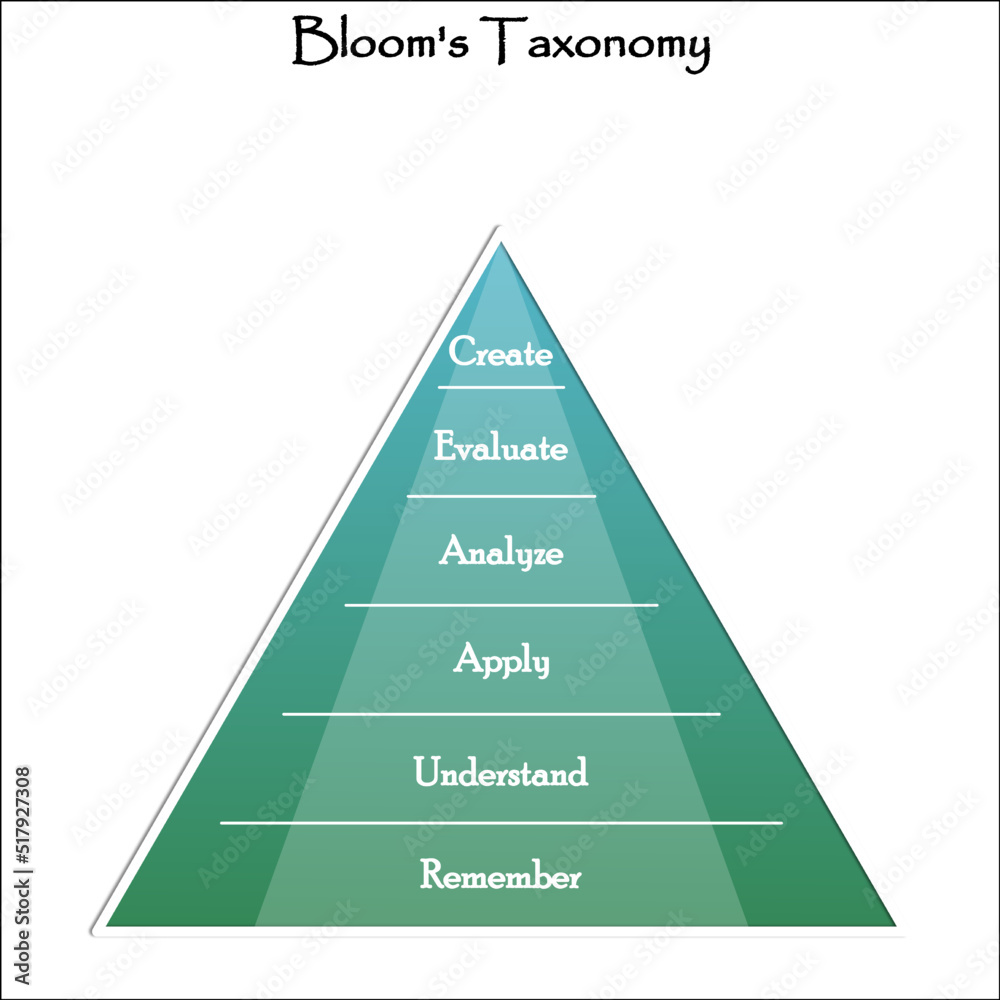 Bloom's Taxonomy

Create

Evaluate

Analyze

Apply

Understand

Remember

Adobe Stock | #517927308