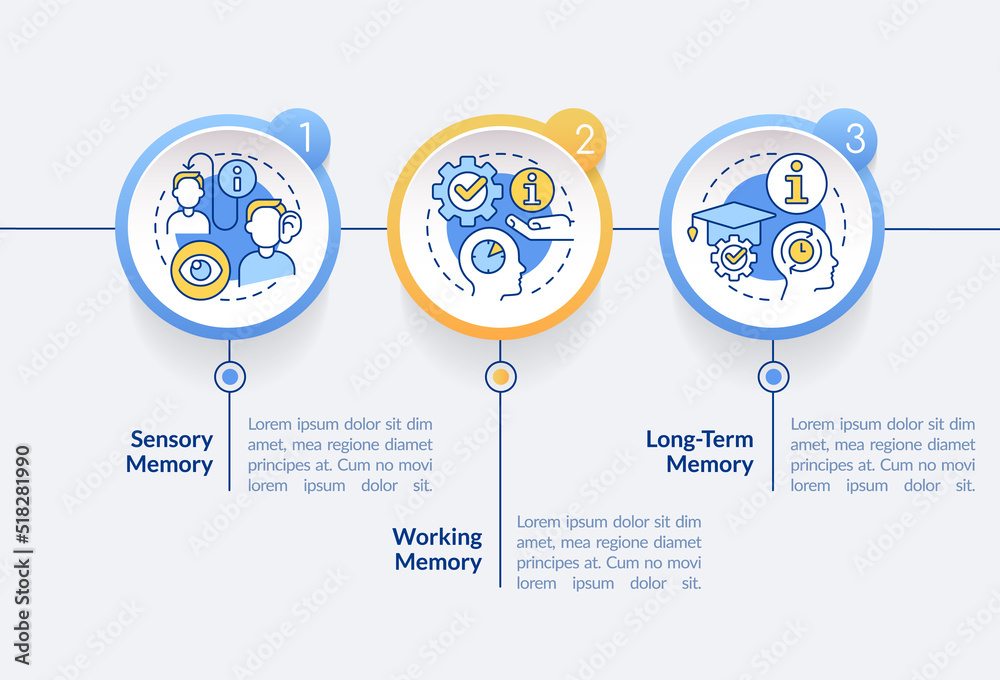 1

2

3

Sensory Memory

Lorem ipsum dolor sit dim amet, mea regione diamet principes at. Cum no movi lorem ipsum dolor sit.

Working Memory

Lorem ipsum dolor sit dim amet, mea regione diamet principes at. Cum no movi lorem ipsum dolor sit.

Long-Term Memory

Lorem ipsum dolor sit dim amet, mea regione diamet principes at. Cum no movi lorem ipsum dolor sit.

Adobe Stock | #518281990