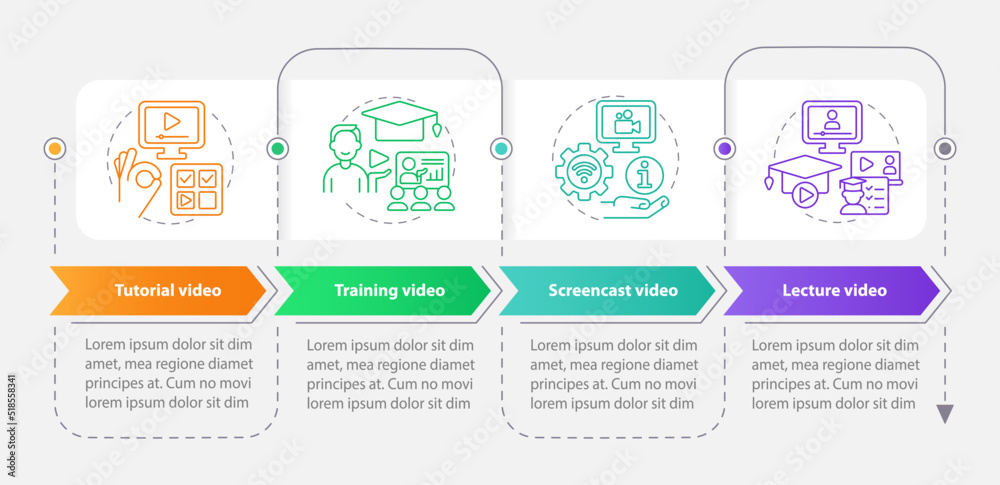 Tutorial video

Lorem ipsum dolor sit dim amet, mea regione diamet principes at. Cum no movi lorem ipsum dolor sit dim

Training video

Lorem ipsum dolor sit dim amet, mea regione diamet principes at. Cum no movi lorem ipsum dolor sit dim

Screencast video

Lorem ipsum dolor sit dim amet, mea regione diamet principes at. Cum no movi lorem ipsum dolor sit dim

Lecture video

Lorem ipsum dolor sit dim amet, mea regione diamet principes at. Cum no movi lorem ipsum dolor sit dim

518558341