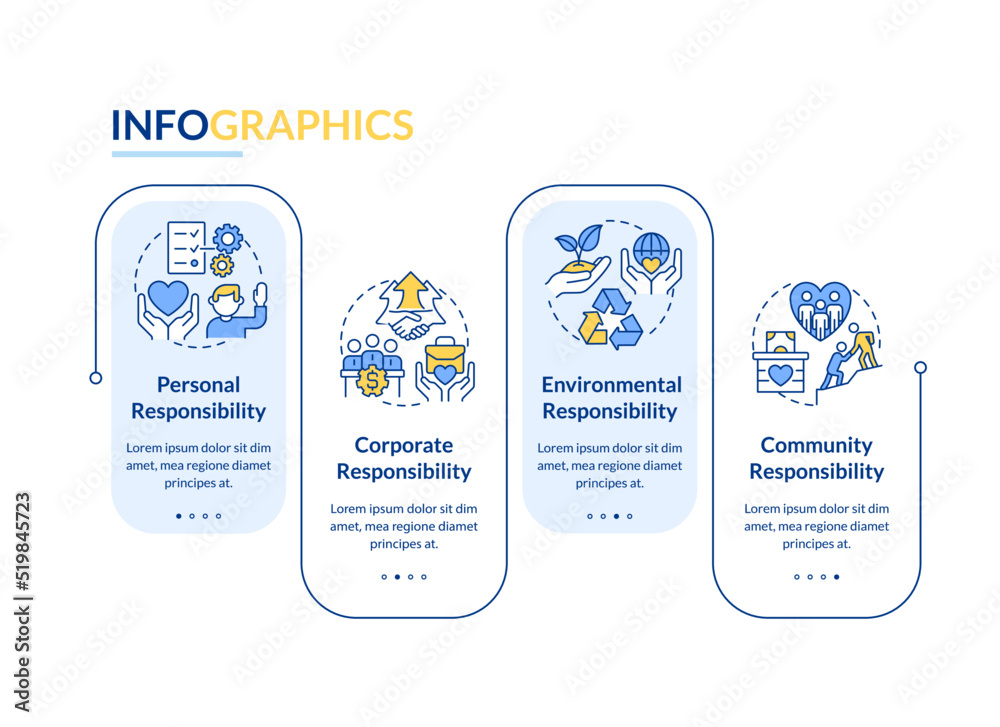 INFOGRAPHICS

Personal Responsibility

Lorem ipsum dolor sit dim amet, mea regione diamet principes at.

Corporate Responsibility

Lorem ipsum dolor sit dim amet, mea regione diamet principes at.

Environmental Responsibility

Lorem ipsum dolor sit dim amet, mea regione diamet principes at.

Community Responsibility

Lorem ipsum dolor sit dim amet, mea regione diamet principes at.

Adobe Stock | #519845723