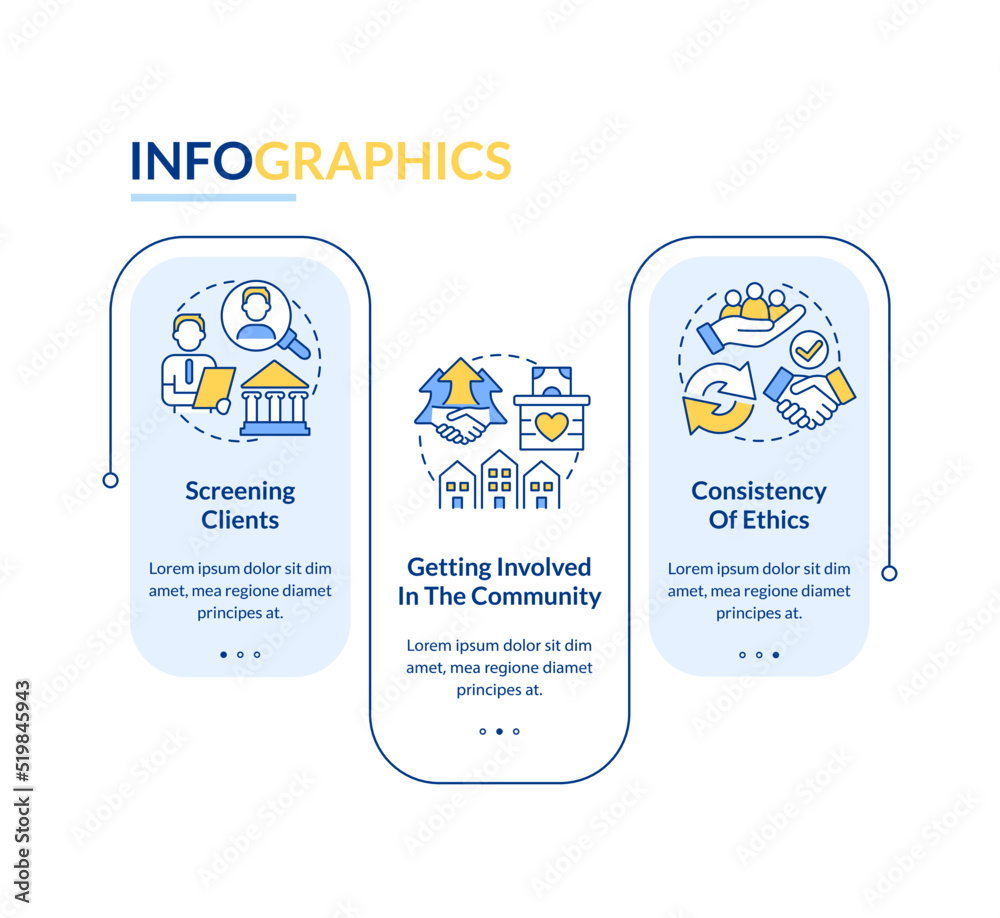 INFOGRAPHICS

Screening Clients

Lorem ipsum dolor sit dim amet, mea regione diamet principes at.

Getting Involved In The Community

Lorem ipsum dolor sit dim amet, mea regione diamet principes at.

Consistency Of Ethics

Lorem ipsum dolor sit dim amet, mea regione diamet principes at.

Adobe Stock | #519845943