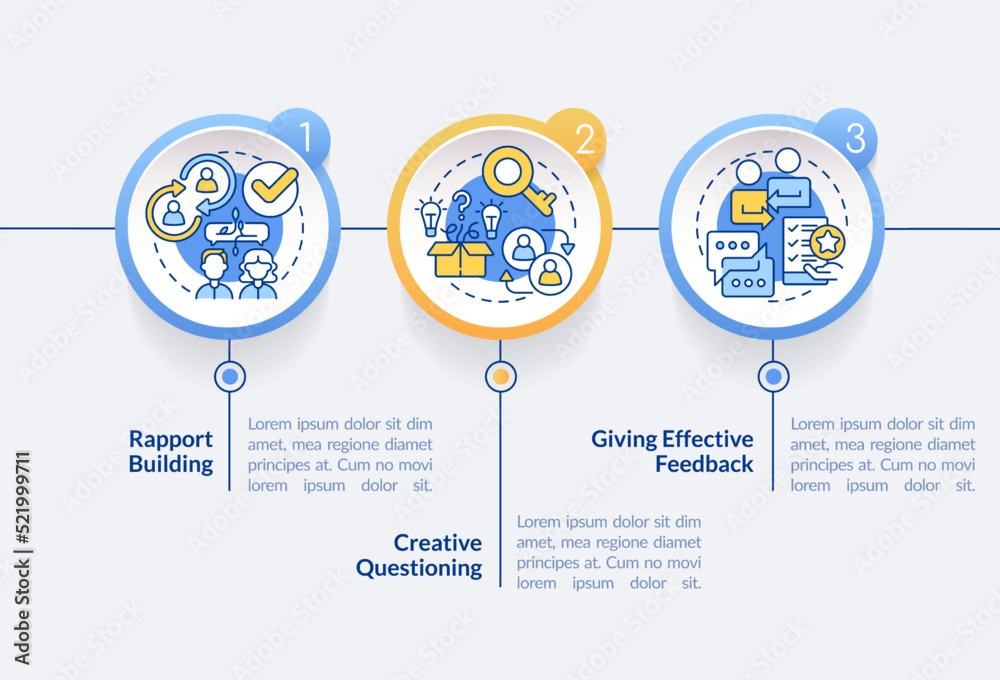 1

2

3

Rapport Building

Lorem ipsum dolor sit dim amet, mea regione diamet principes at. Cum no movi lorem ipsum dolor sit.

Creative Questioning

Lorem ipsum dolor sit dim amet, mea regione diamet principes at. Cum no movi lorem ipsum dolor sit.

Giving Effective Feedback

Lorem ipsum dolor sit dim amet, mea regione diamet principes at. Cum no movi lorem ipsum dolor sit.

Adobe Stock | #521999711