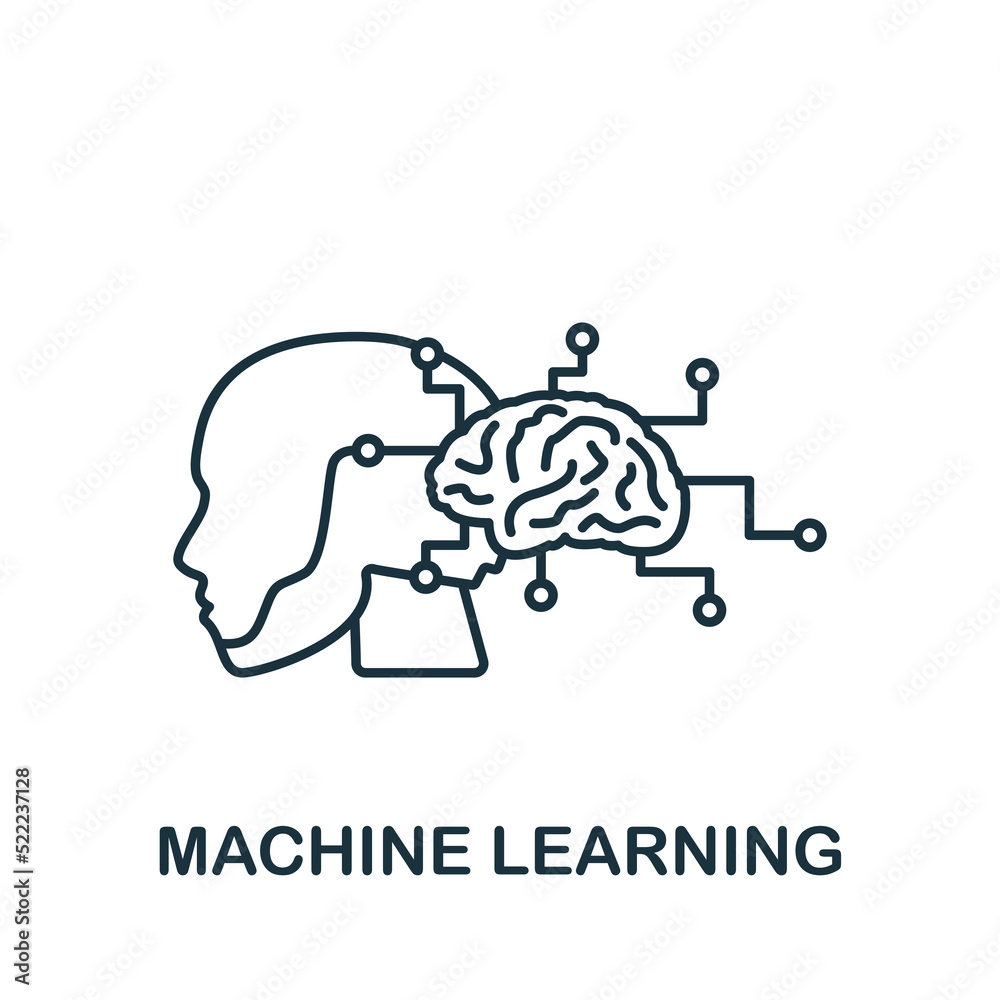 MACHINE LEARNING

Adobe Stock | #522237128