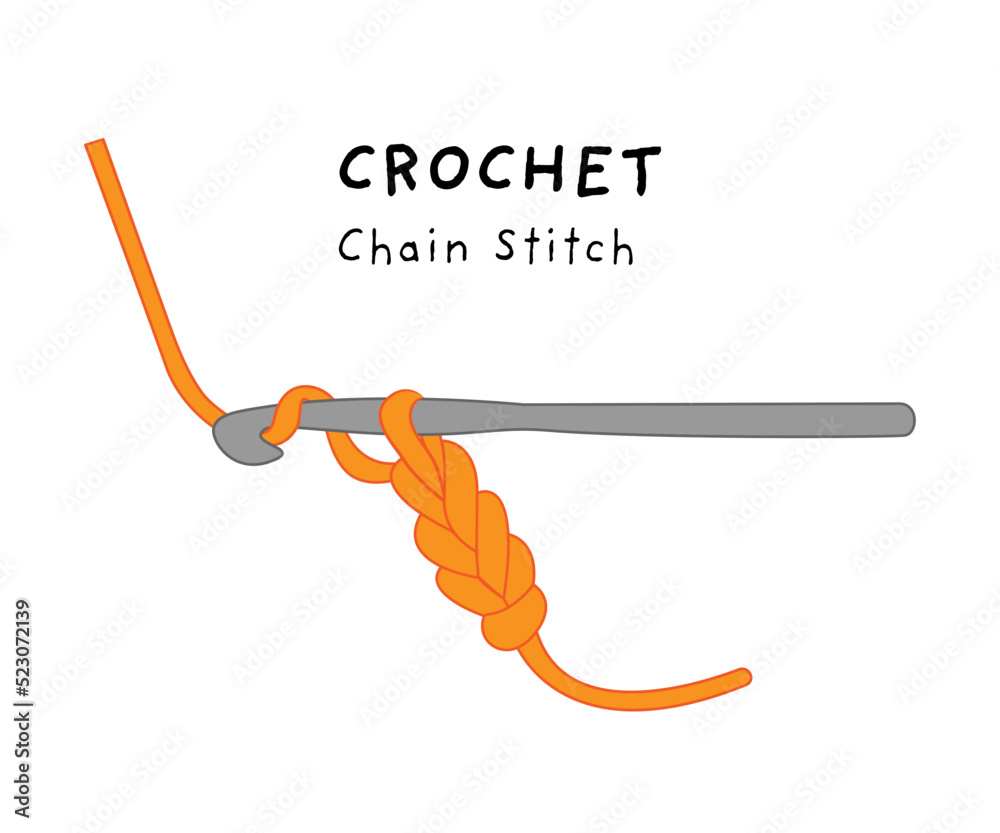 CROCHET
Chain Stitch

Adobe Stock | #523072139