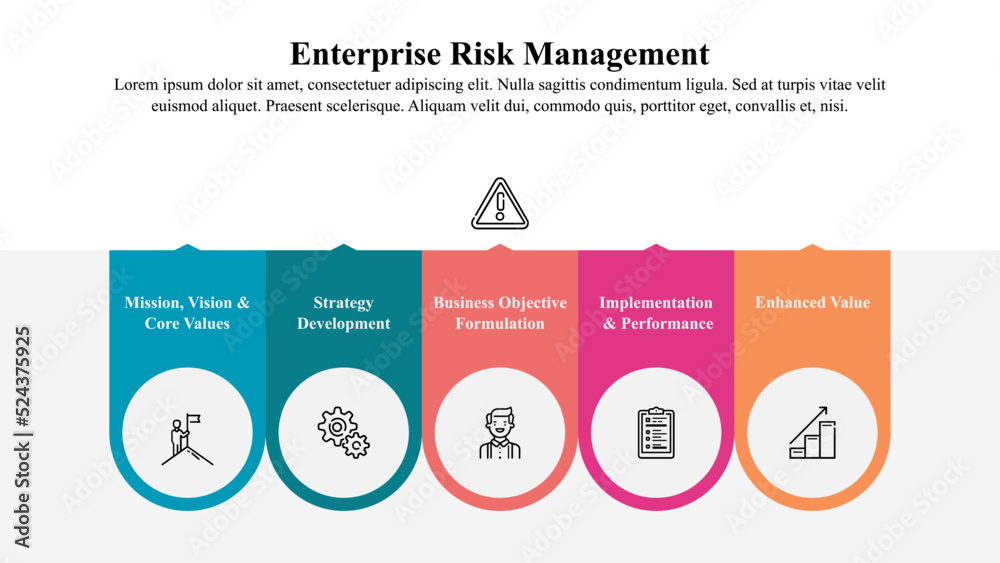 Enterprise Risk Management

Lorem ipsum dolor sit amet, consectetuer adipiscing elit. Nulla sagittis condimentum ligula. Sed at turpis vitae velit euismod aliquet. Praesent scelerisque. Aliquam velit dui, commodo quis, porttitor eget, convallis et, nisi.

Mission, Vision & Core Values

Strategy Development

Business Objective Formulation

Implementation & Performance

Enhanced Value

Adobe Stock | #524375925