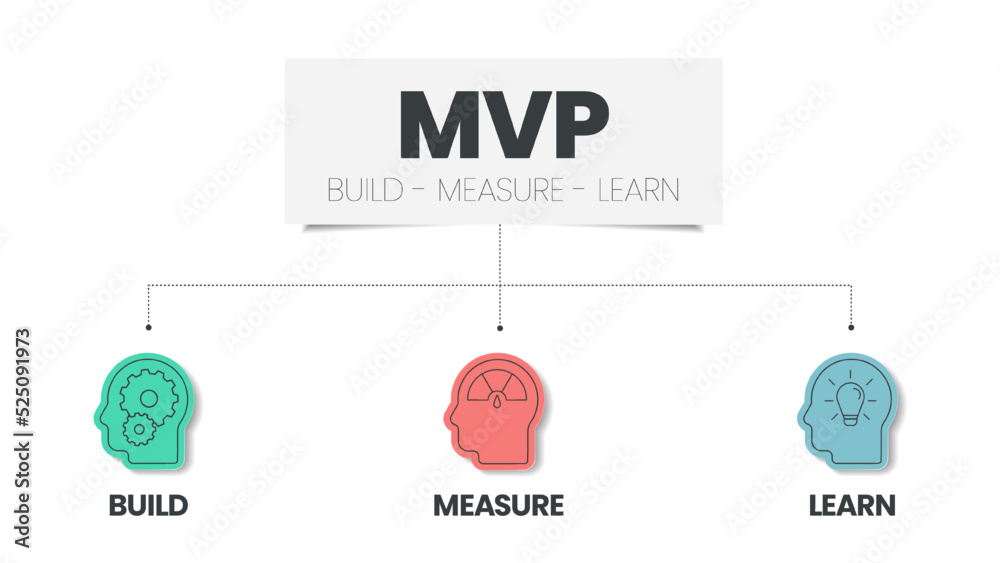 MVP
BUILD - MEASURE - LEARN

BUILD

MEASURE

LEARN

Adobe Stock | #525091973