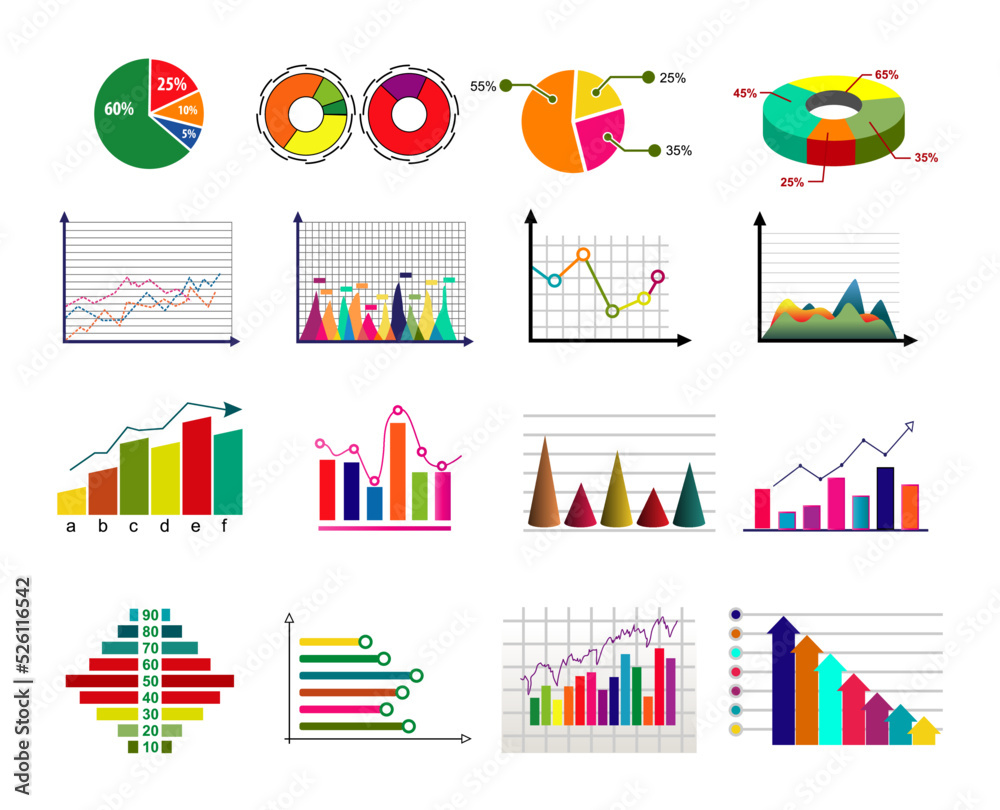 60%
25%
10%
5%
55%
25%
35%
45%
65%
35%
25%
a
b
c
d
e
f
90
80
70
60
50
40
30
20
10
Adobe Stock | #526116542