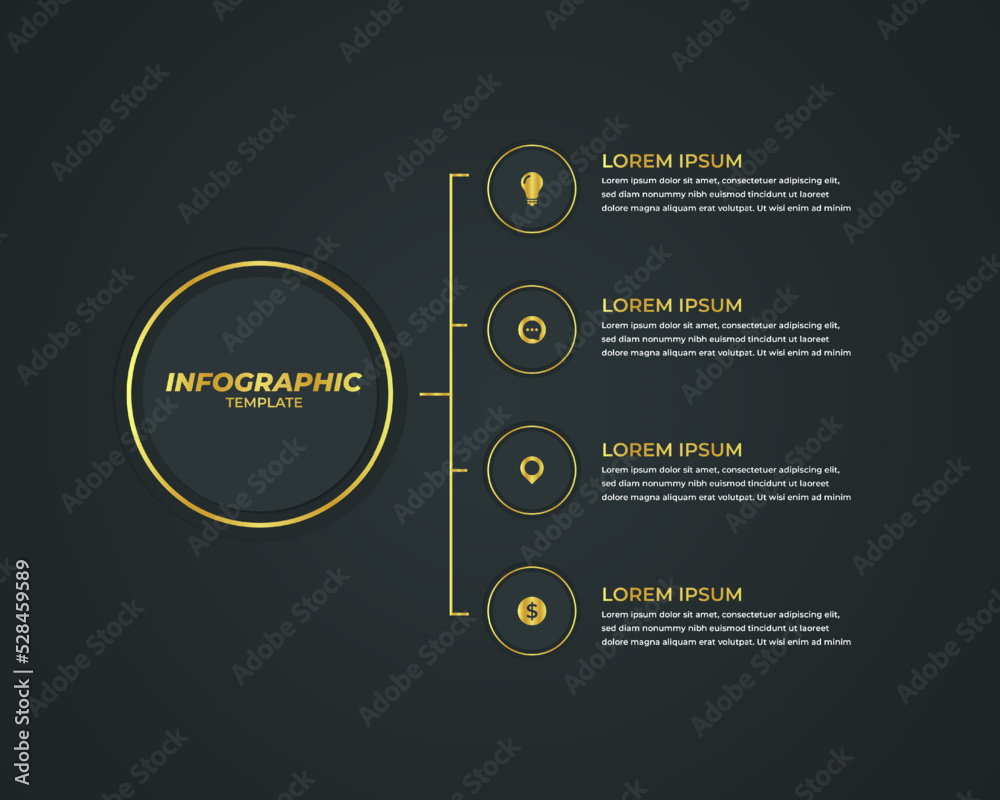 INFOGRAPHIC
TEMPLATE

LOREM IPSUM
Lorem ipsum dolor sit amet, consectetuer adipiscing elit, sed diam nonummy nibh euismod tincidunt ut laoreet dolore magna aliquam erat volutpat. Ut wisi enim ad minim

LOREM IPSUM
Lorem ipsum dolor sit amet, consectetuer adipiscing elit, sed diam nonummy nibh euismod tincidunt ut laoreet dolore magna aliquam erat volutpat. Ut wisi enim ad minim

LOREM IPSUM
Lorem ipsum dolor sit amet, consectetuer adipiscing elit, sed diam nonummy nibh euismod tincidunt ut laoreet dolore magna aliquam erat volutpat. Ut wisi enim ad minim

LOREM IPSUM
Lorem ipsum dolor sit amet, consectetuer adipiscing elit, sed diam nonummy nibh euismod tincidunt ut laoreet dolore magna aliquam erat volutpat. Ut wisi enim ad minim

Adobe Stock | #528459589