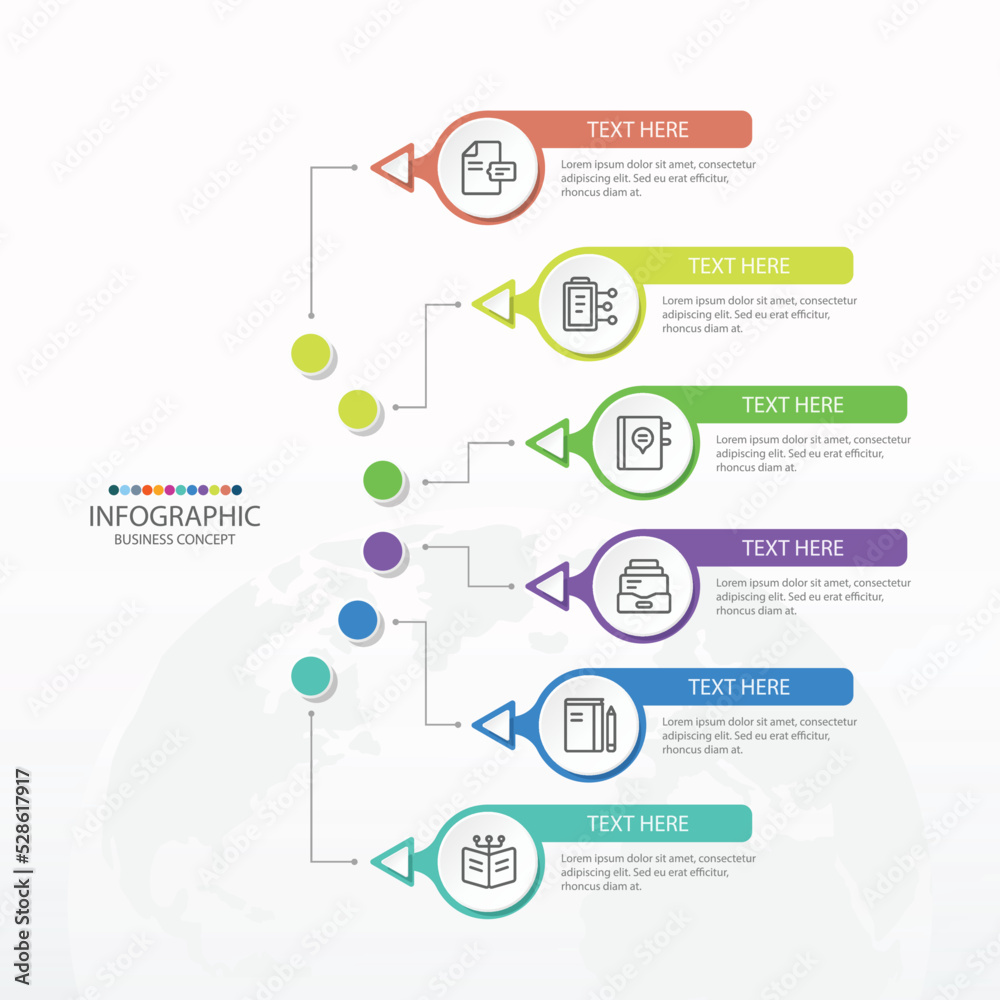 TEXT HERE

Lorem ipsum dolor sit amet, consectetur adipiscing elit. Sed eu erat efficitur, rhoncus diam at.

TEXT HERE

Lorem ipsum dolor sit amet, consectetur adipiscing elit. Sed eu erat efficitur, rhoncus diam at.

TEXT HERE

Lorem ipsum dolor sit amet, consectetur adipiscing elit. Sed eu erat efficitur, rhoncus diam at.

INFOGRAPHIC
BUSINESS CONCEPT

TEXT HERE

Lorem ipsum dolor sit amet, consectetur adipiscing elit. Sed eu erat efficitur, rhoncus diam at.

TEXT HERE

Lorem ipsum dolor sit amet, consectetur adipiscing elit. Sed eu erat efficitur, rhoncus diam at.

TEXT HERE

Lorem ipsum dolor sit amet, consectetur adipiscing elit. Sed eu erat efficitur, rhoncus diam at.

Adobe Stock | #528617917