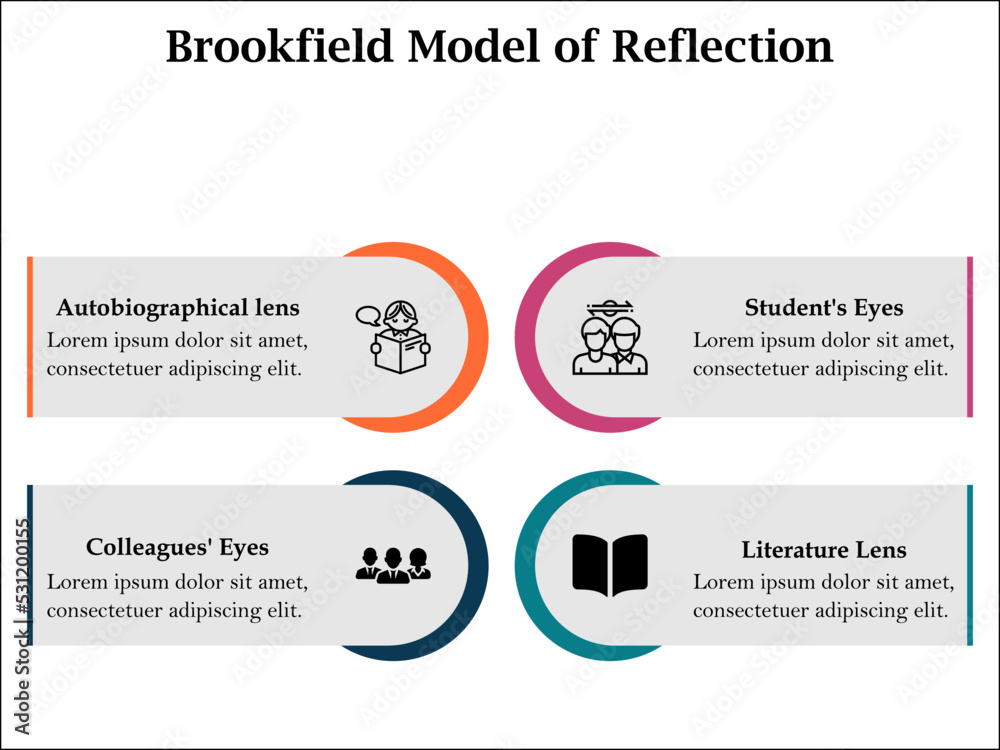 Brookfield Model of Reflection

Autobiographical lens
Lorem ipsum dolor sit amet, consectetuer adipiscing elit.

Student's Eyes
Lorem ipsum dolor sit amet, consectetuer adipiscing elit.

Colleagues' Eyes
Lorem ipsum dolor sit amet, consectetuer adipiscing elit.

Literature Lens
Lorem ipsum dolor sit amet, consectetuer adipiscing elit.

Adobe Stock | #531200155