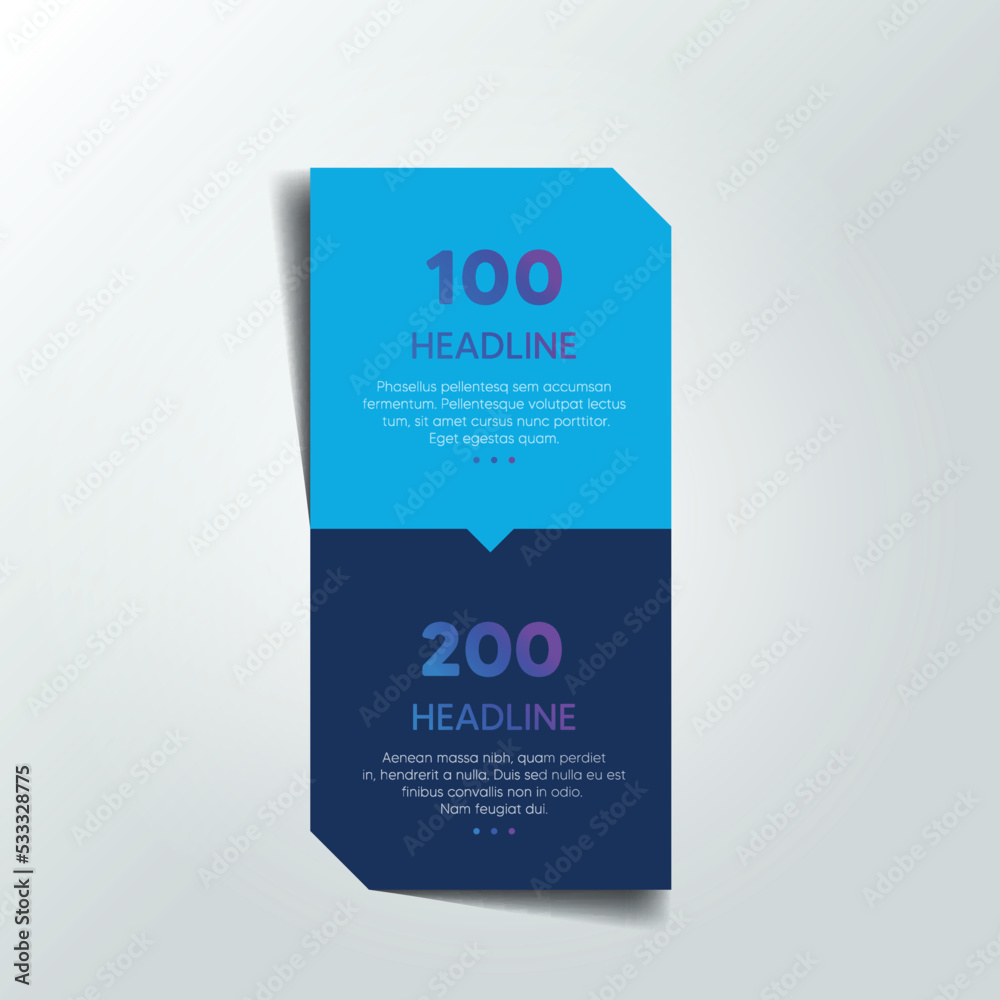 100

HEADLINE

Phasellus pellentesq sem accumsan fermentum. Pellentesque volutpat lectus tum, sit amet cursus nunc porttitor. Eget egestas quam.

200

HEADLINE

Aenean massa nibh, quam perdiet in, hendrerit a nulla. Duis sed nulla eu est finibus convallis non in odio. Nam feugiat dui.

Adobe Stock | #533328775