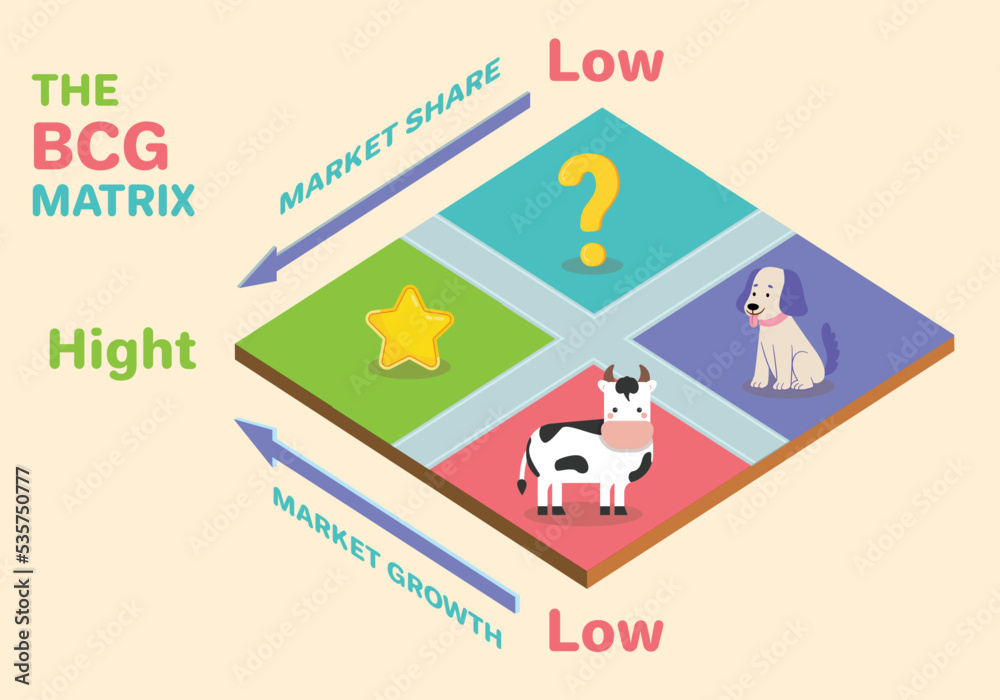 THE
BCG
MATRIX

MARKET SHARE

Low

?

Hight

MARKET GROWTH

Low

Adobe Stock | #535750777