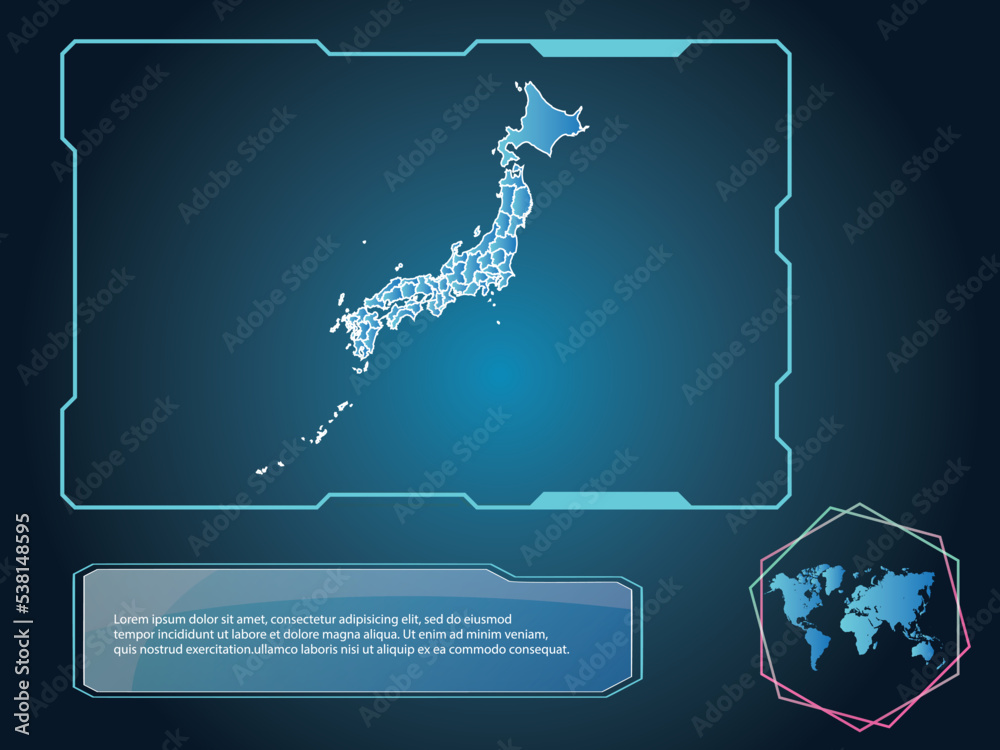 Lorem ipsum dolor sit amet, consectetur adipisicing elit, sed do eiusmod tempor incididunt ut labore et dolore magna aliqua. Ut enim ad minim veniam, quis nostrud exercitation.ullamco laboris nisi ut aliquip ex ea commodo consequat.

Adobe Stock | #538148595