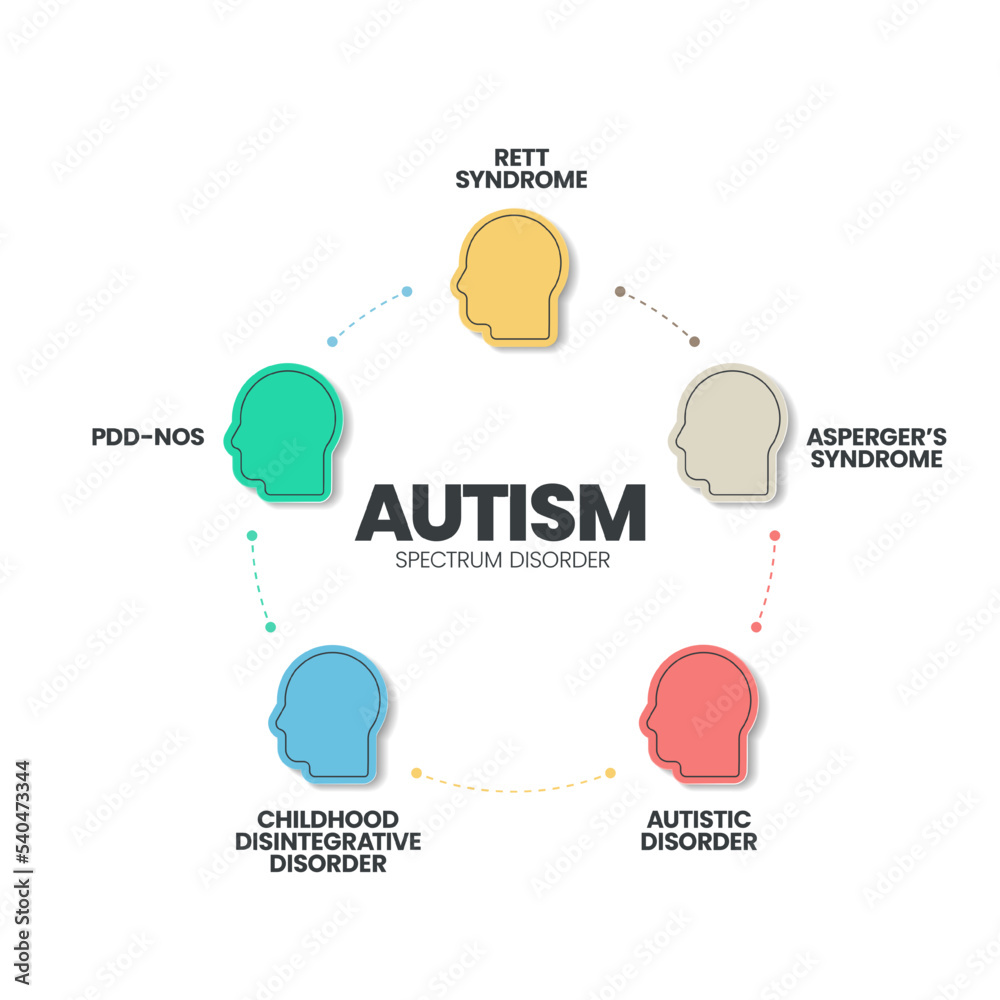 RETT SYNDROME

PDD-NOS

ASPERGER'S SYNDROME

AUTISM
SPECTRUM DISORDER

CHILDHOOD DISINTEGRATIVE DISORDER

AUTISTIC DISORDER

Adobe Stock | #540473344