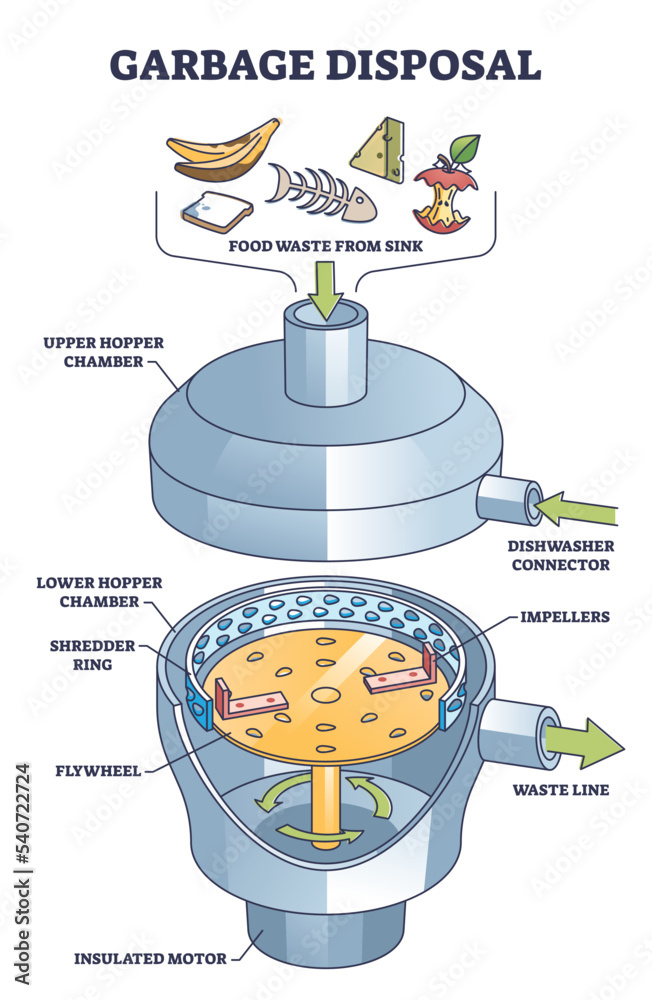 GARBAGE DISPOSAL

FOOD WASTE FROM SINK

UPPER HOPPER CHAMBER

DISHWASHER CONNECTOR

LOWER HOPPER CHAMBER

IMPELLERS

SHREDDER RING

FLYWHEEL

WASTE LINE

INSULATED MOTOR

Adobe Stock | #540722724