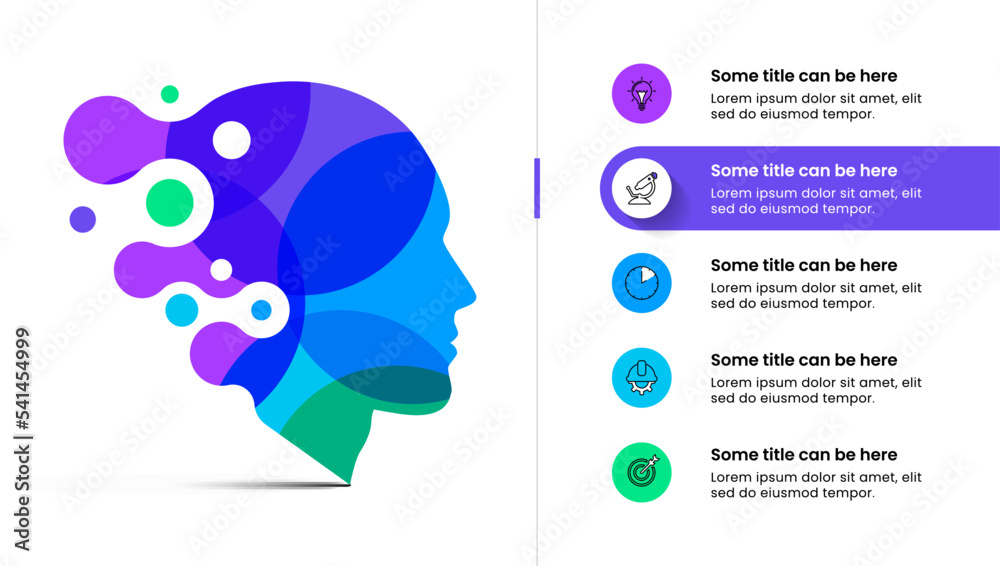 Adobe Stock | #541454999

Some title can be here
Lorem ipsum dolor sit amet, elit sed do eiusmod tempor.

Some title can be here
Lorem ipsum dolor sit amet, elit sed do eiusmod tempor.

Some title can be here
Lorem ipsum dolor sit amet, elit sed do eiusmod tempor.

Some title can be here
Lorem ipsum dolor sit amet, elit sed do eiusmod tempor.

Some title can be here
Lorem ipsum dolor sit amet, elit sed do eiusmod tempor.