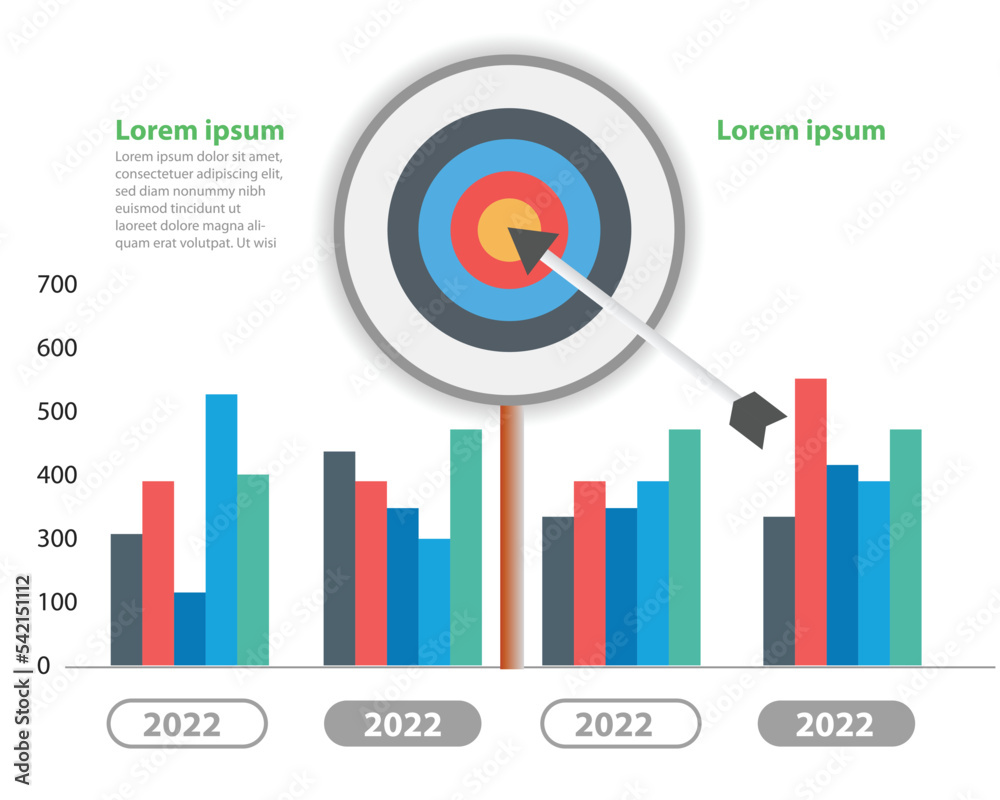 Lorem ipsum

Lorem ipsum dolor sit amet, consectetuer adipiscing elit, sed diam nonummy nibh euismod tincidunt ut laoreet dolore magna aliquam erat volutpat. Ut wisi

Lorem ipsum

700
600
500
400
300
100
0

2022
2022
2022
2022

Adobe Stock | #542151112