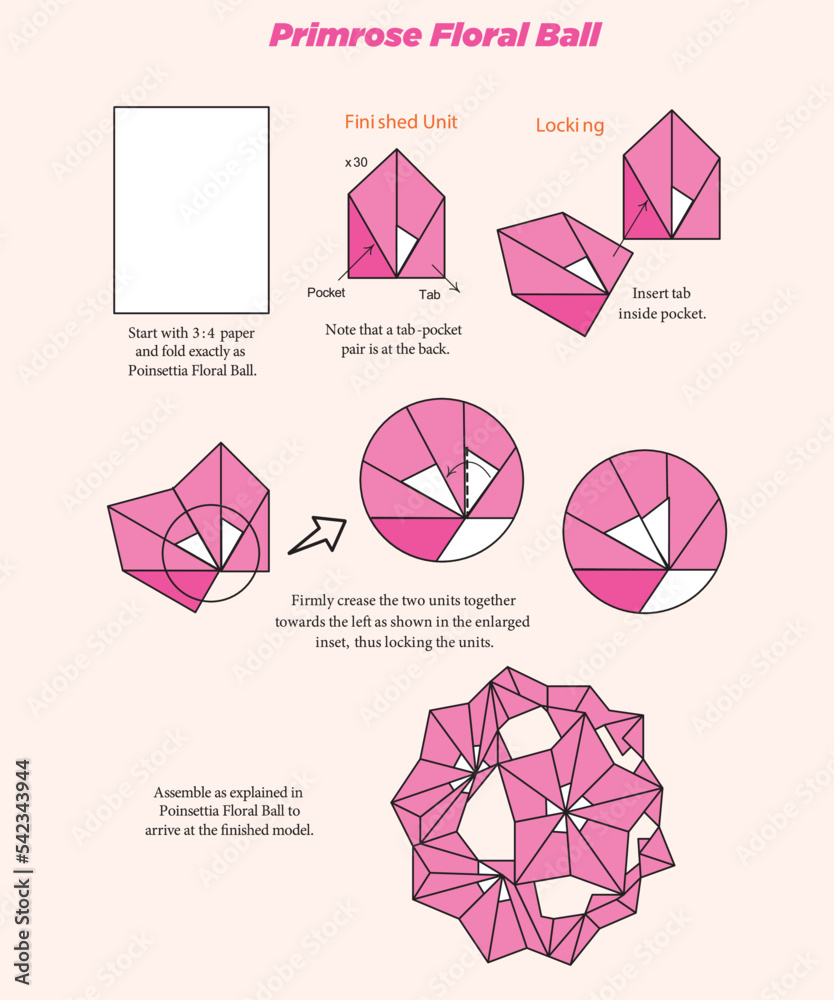 Primrose Floral Ball

Start with 3:4 paper and fold exactly as Poinsettia Floral Ball.

Finished Unit

x 30

Pocket

Tab

Note that a tab-pocket pair is at the back.

Locking

Insert tab inside pocket.

Firmly crease the two units together towards the left as shown in the enlarged inset, thus locking the units.

Assemble as explained in Poinsettia Floral Ball to arrive at the finished model.

Adobe Stock | #542343944