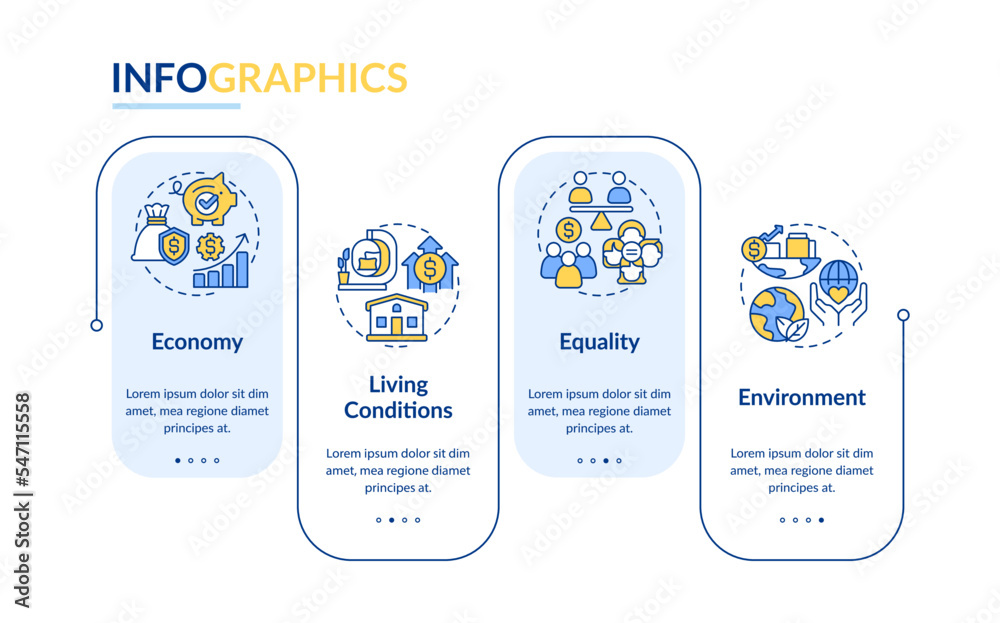 INFOGRAPHICS

Economy

Lorem ipsum dolor sit dim amet, mea regione diamet principes at.

Living Conditions

Lorem ipsum dolor sit dim amet, mea regione diamet principes at.

Equality

Lorem ipsum dolor sit dim amet, mea regione diamet principes at.

Environment

Lorem ipsum dolor sit dim amet, mea regione diamet principes at.

Adobe Stock | #547115558