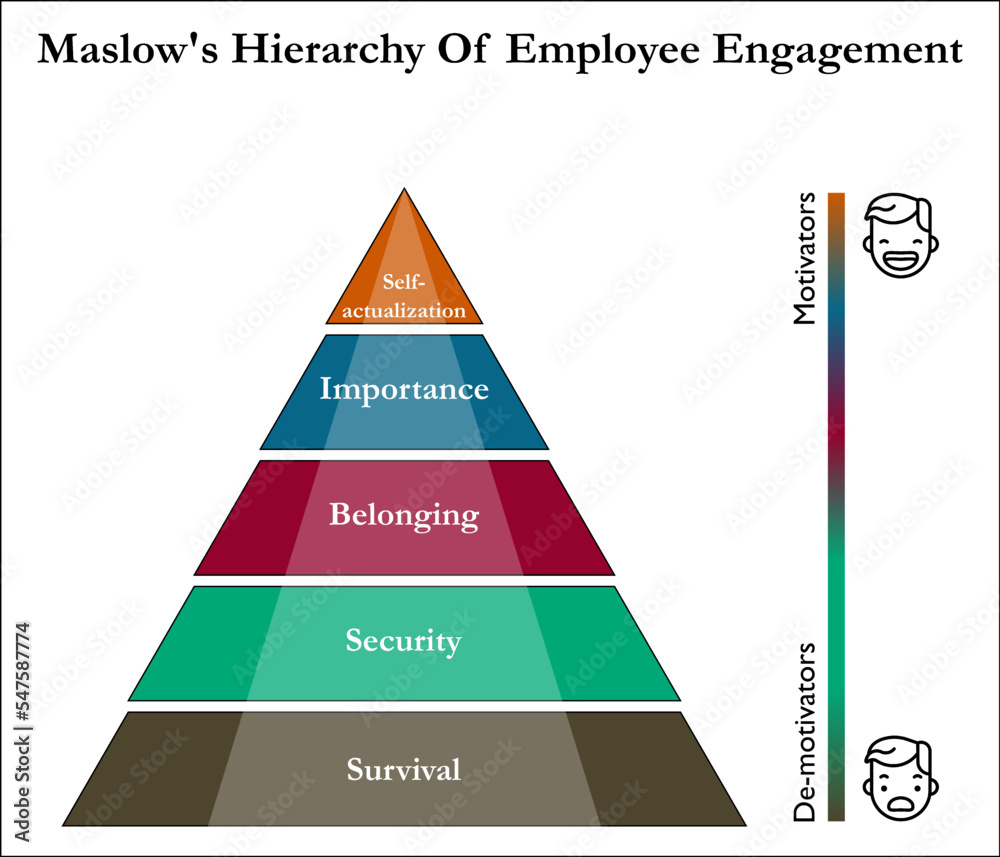 Maslow's Hierarchy Of Employee Engagement

Self-actualization

Importance

Belonging

Security

Survival

Motivators

De-motivators

Adobe Stock | #547587774