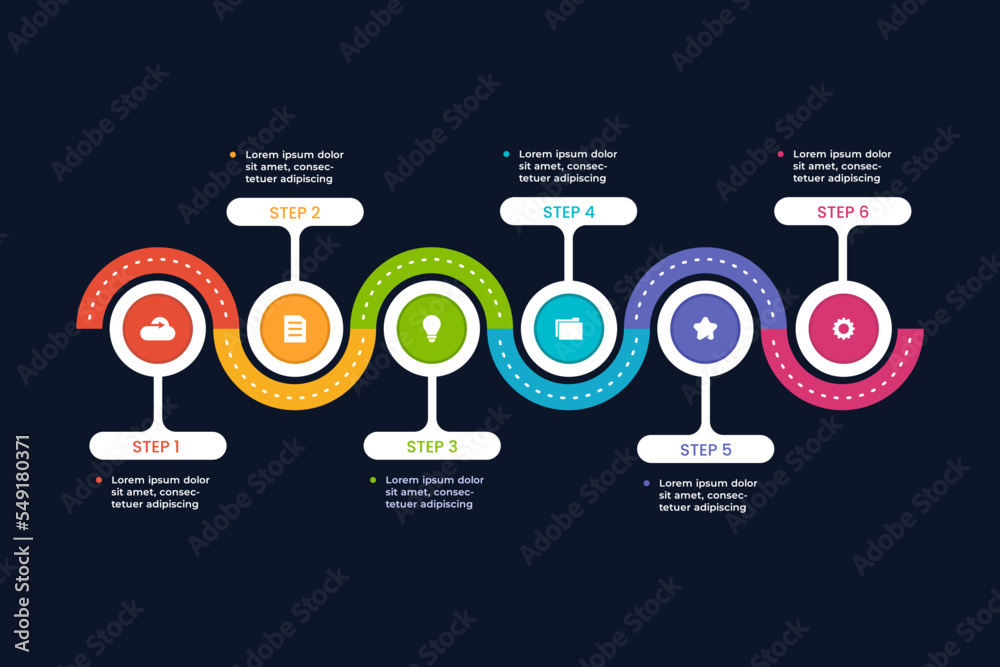 Lorem ipsum dolor sit amet, consectetuer adipiscing

STEP 2

Lorem ipsum dolor sit amet, consectetuer adipiscing

STEP 4

Lorem ipsum dolor sit amet, consectetuer adipiscing

STEP 6

STEP 1

Lorem ipsum dolor sit amet, consectetuer adipiscing

STEP 3

Lorem ipsum dolor sit amet, consectetuer adipiscing

STEP 5

Lorem ipsum dolor sit amet, consectetuer adipiscing

Adobe Stock | #549180371