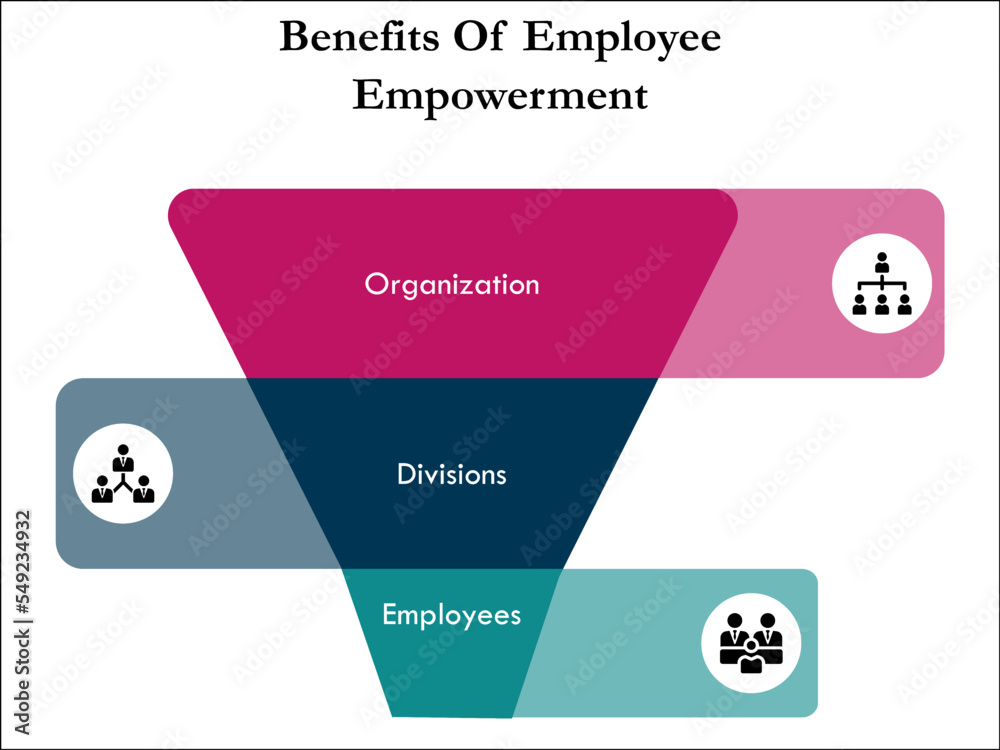 Benefits Of Employee Empowerment

Organization

Divisions

Employees

Adobe Stock | #549234932