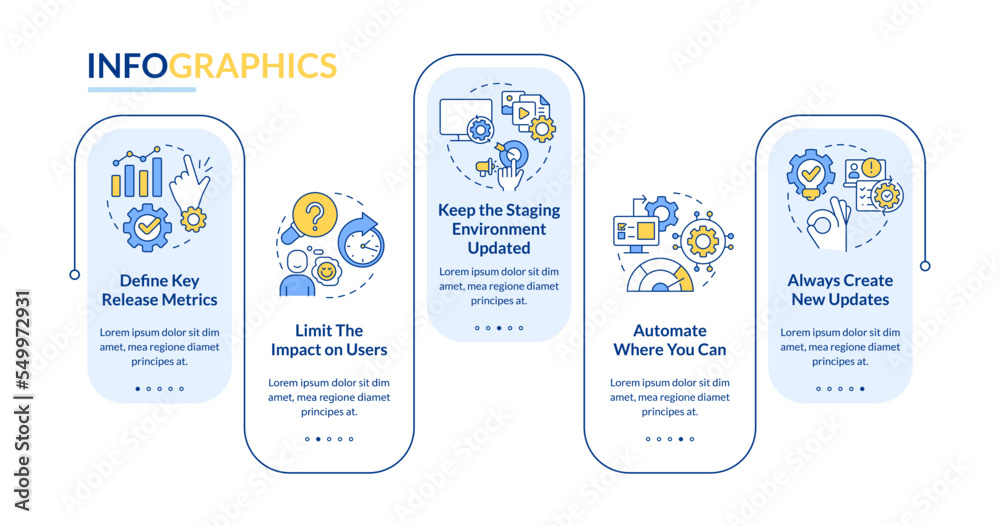 INFOGRAPHICS

Define Key Release Metrics

Lorem ipsum dolor sit dim amet, mea regione diamet principes at.

Limit The Impact on Users

Lorem ipsum dolor sit dim amet, mea regione diamet principes at.

Keep the Staging Environment Updated

Lorem ipsum dolor sit dim amet, mea regione diamet principes at.

Automate Where You Can

Lorem ipsum dolor sit dim amet, mea regione diamet principes at.

Always Create New Updates

Lorem ipsum dolor sit dim amet, mea regione diamet principes at.

Adobe Stock | #549972931