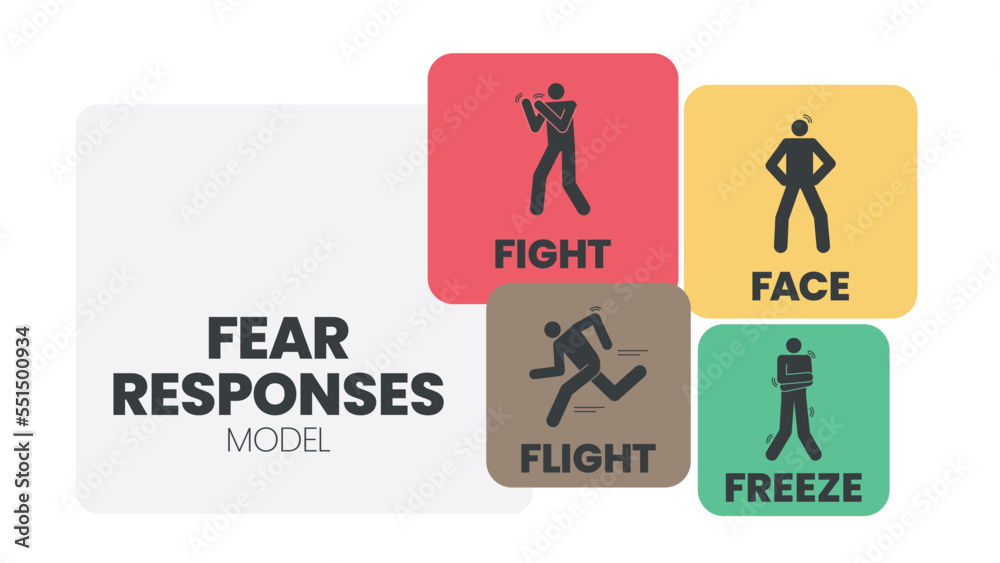 FEAR
RESPONSES
MODEL

FIGHT

FACE

FLIGHT

FREEZE

Adobe Stock | #551500934