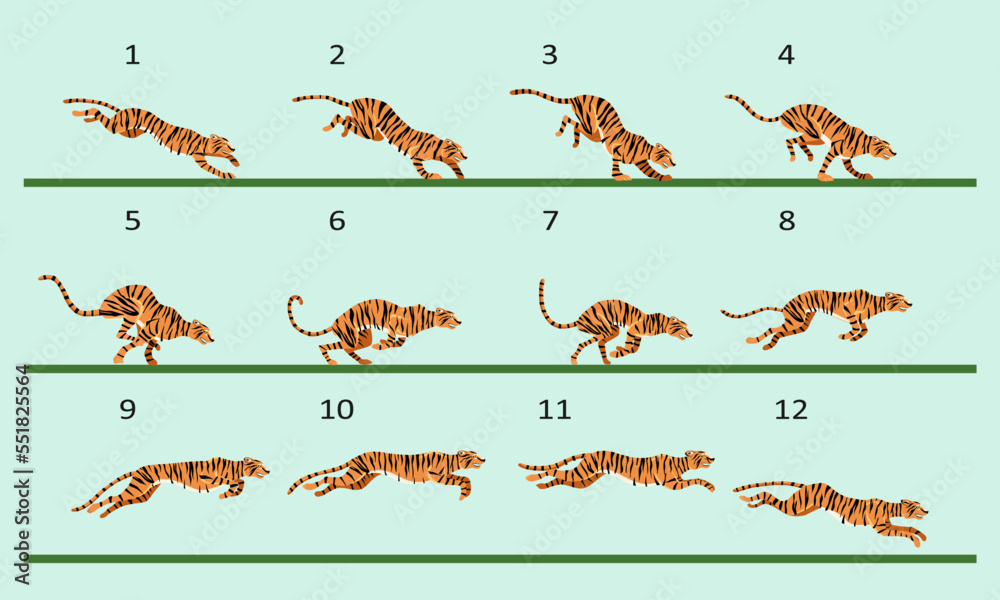 1
2
3
4
5
6
7
8
9
10
11
12
Adobe Stock | #551825564