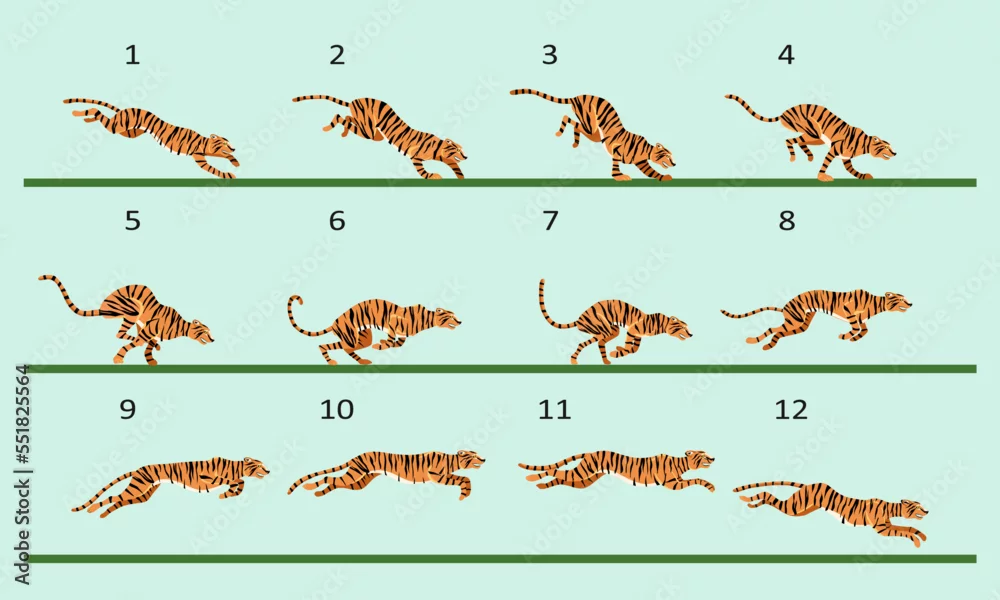 1 2 3 4

5 6 7 8

9 10 11 12

Adobe Stock | #551825564