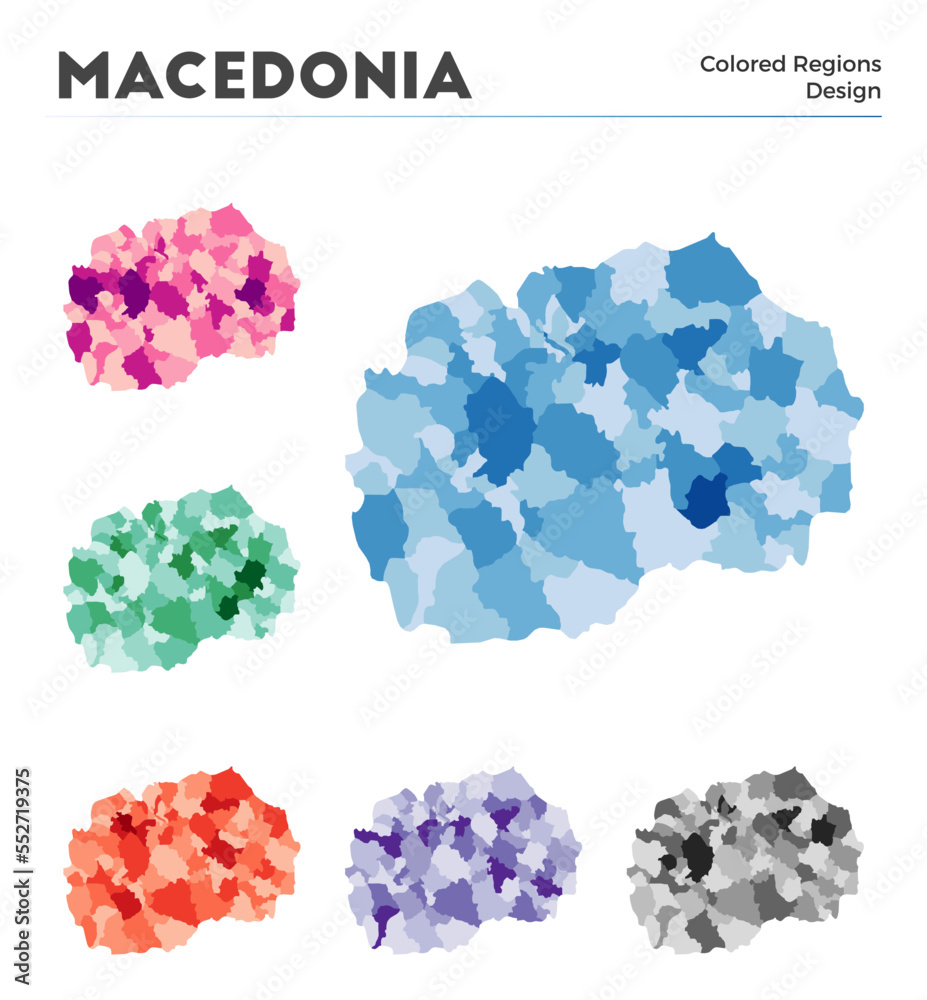 MACEDONIA

Colored Regions Design

Adobe Stock | #552719375