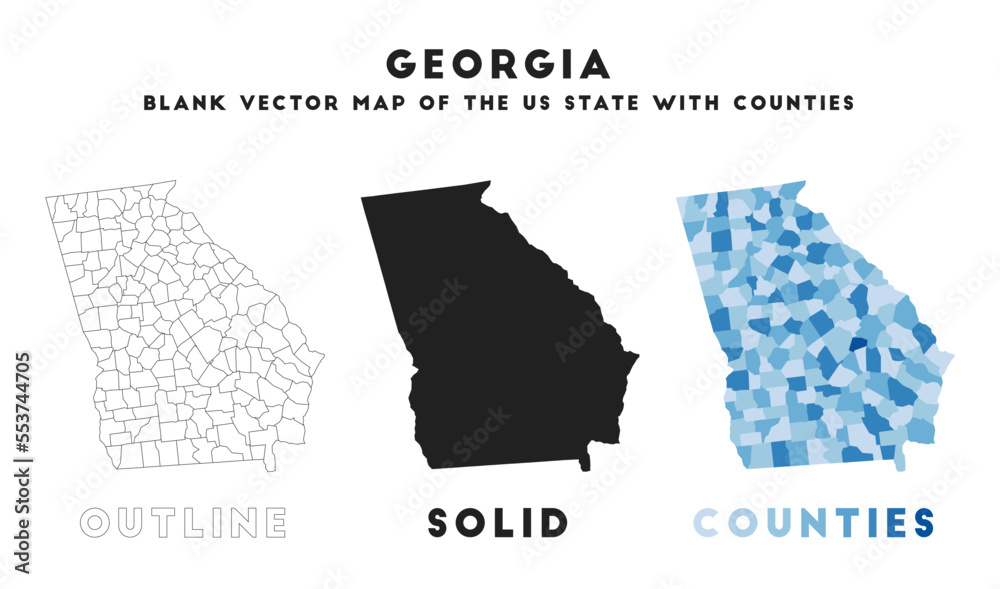 GEORGIA
BLANK VECTOR MAP OF THE US STATE WITH COUNTIES

OUTLINE SOLID COUNTIES

Adobe Stock | #553744705