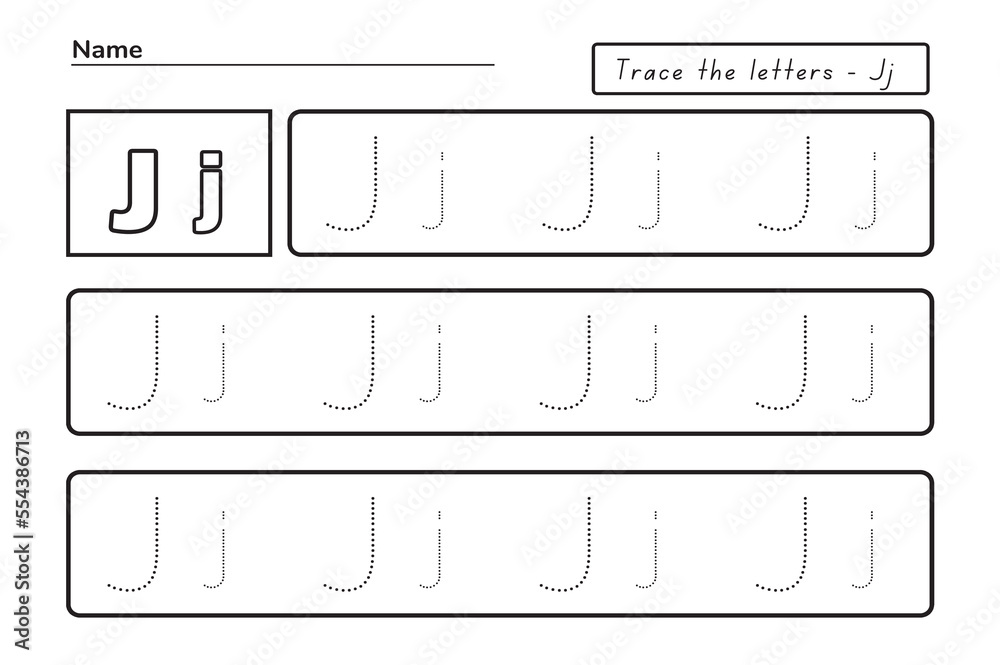 Name

Trace the letters - Jj

J j

J j J j J j

J j J j J j J j

J j J j J j J j

Adobe Stock | #554386713