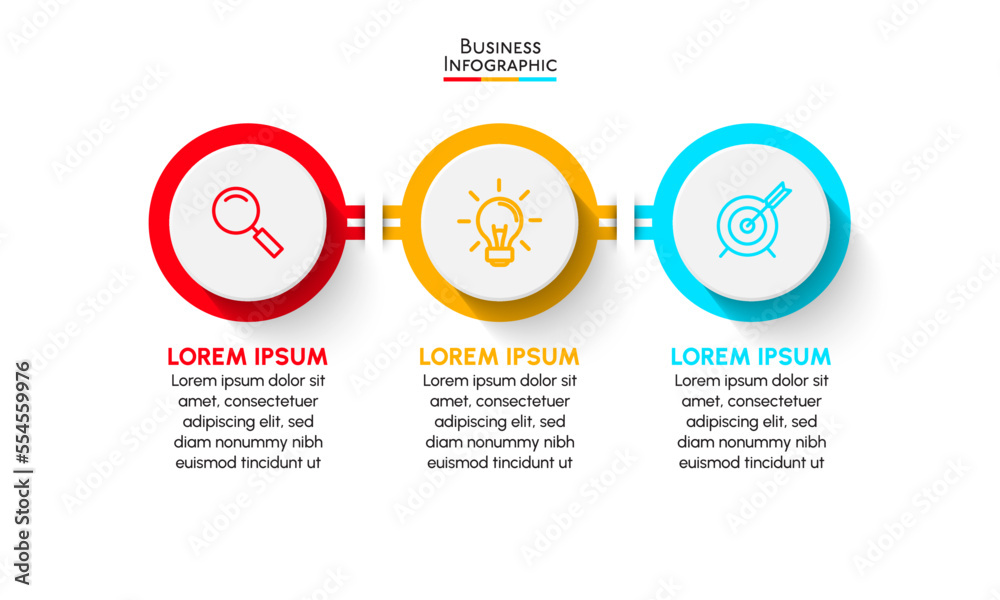 BUSINESS
INFOGRAPHIC

LOREM IPSUM
Lorem ipsum dolor sit amet, consectetuer adipiscing elit, sed diam nonummy nibh euismod tincidunt ut

LOREM IPSUM
Lorem ipsum dolor sit amet, consectetuer adipiscing elit, sed diam nonummy nibh euismod tincidunt ut

LOREM IPSUM
Lorem ipsum dolor sit amet, consectetuer adipiscing elit, sed diam nonummy nibh euismod tincidunt ut

Adobe Stock | #554559976