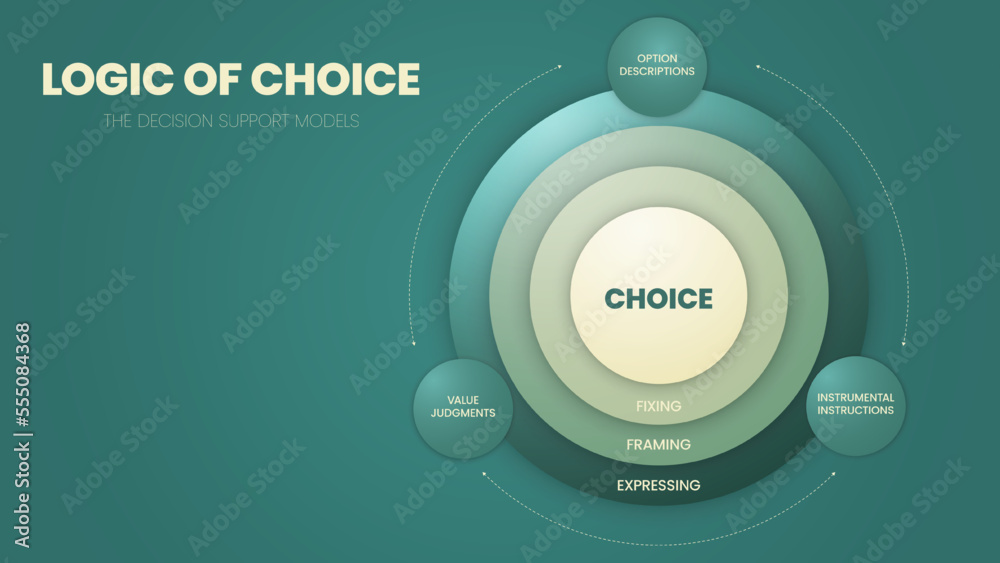 LOGIC OF CHOICE

THE DECISION SUPPORT MODELS

OPTION DESCRIPTIONS

CHOICE

FIXING

FRAMING

EXPRESSING

VALUE JUDGMENTS

INSTRUMENTAL INSTRUCTIONS

Adobe Stock | #555084368